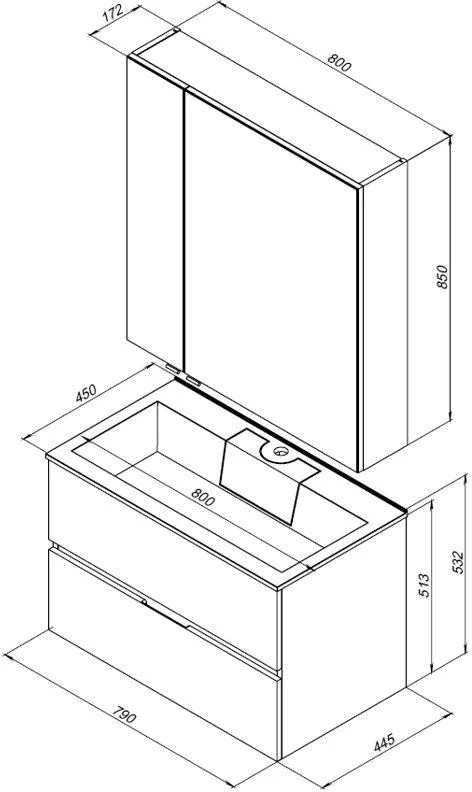 172
800
850
450
800
513
532
790
445