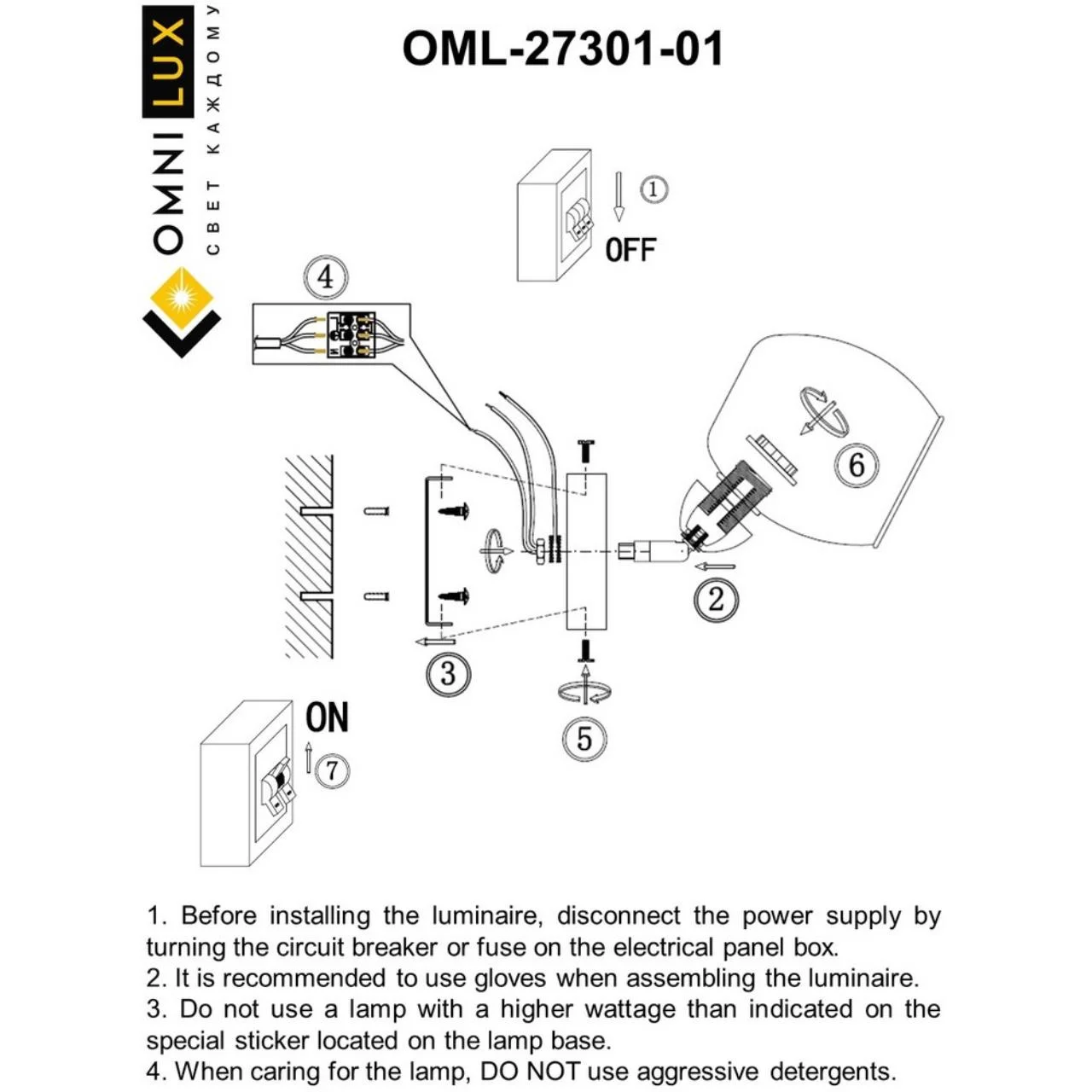 OMNILUX
СВЕТ КАЖДОМУ

OML-27301-01

1
OFF
4
6
2
3
5
ON
7

1. Before installing the luminaire, disconnect the power supply by turning the circuit breaker or fuse on the electrical panel box.
2. It is recommended to use gloves when assembling the luminaire.
3. Do not use a lamp with a higher wattage than indicated on the special sticker located on the lamp base.
4. When caring for the lamp, DO NOT use aggressive detergents.