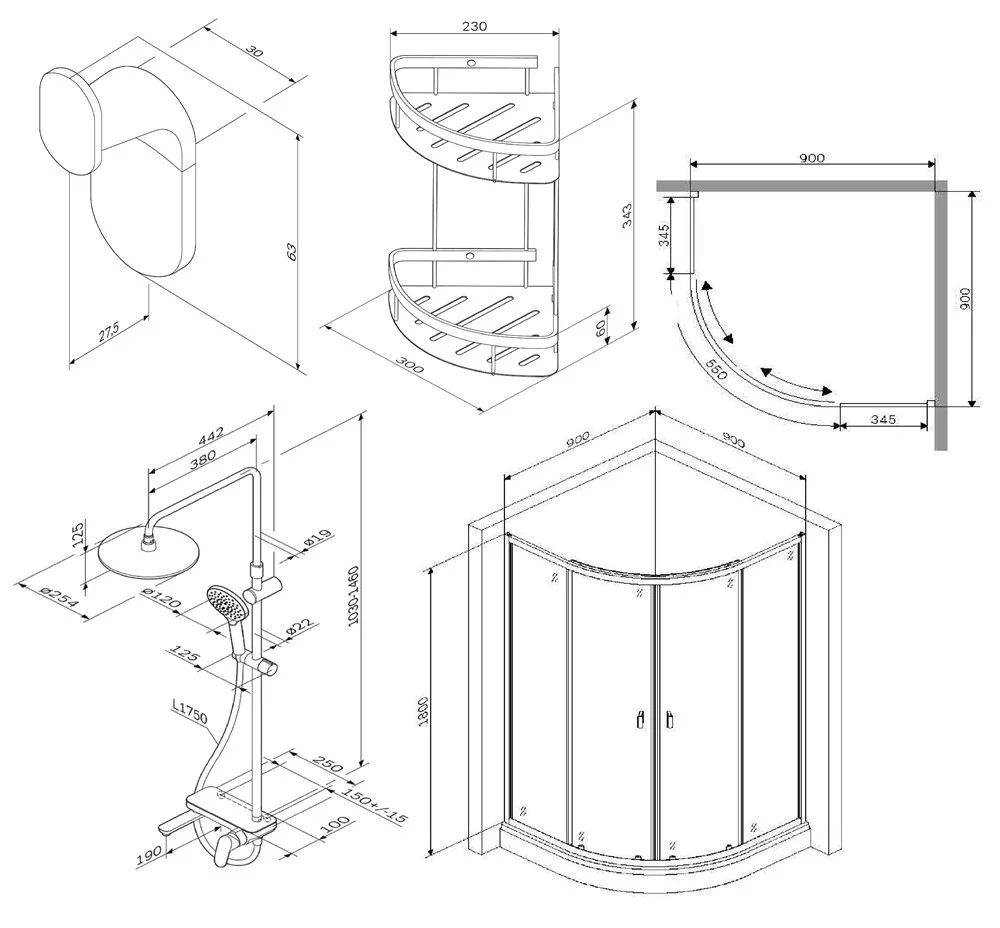 30
63
27,5
230
343
60
300
900
345
900
550
345
442
380
125
ø19
ø254
ø120
ø22
125
1030-1460
L1750
250
150+/-15
100
190
900
900
1800