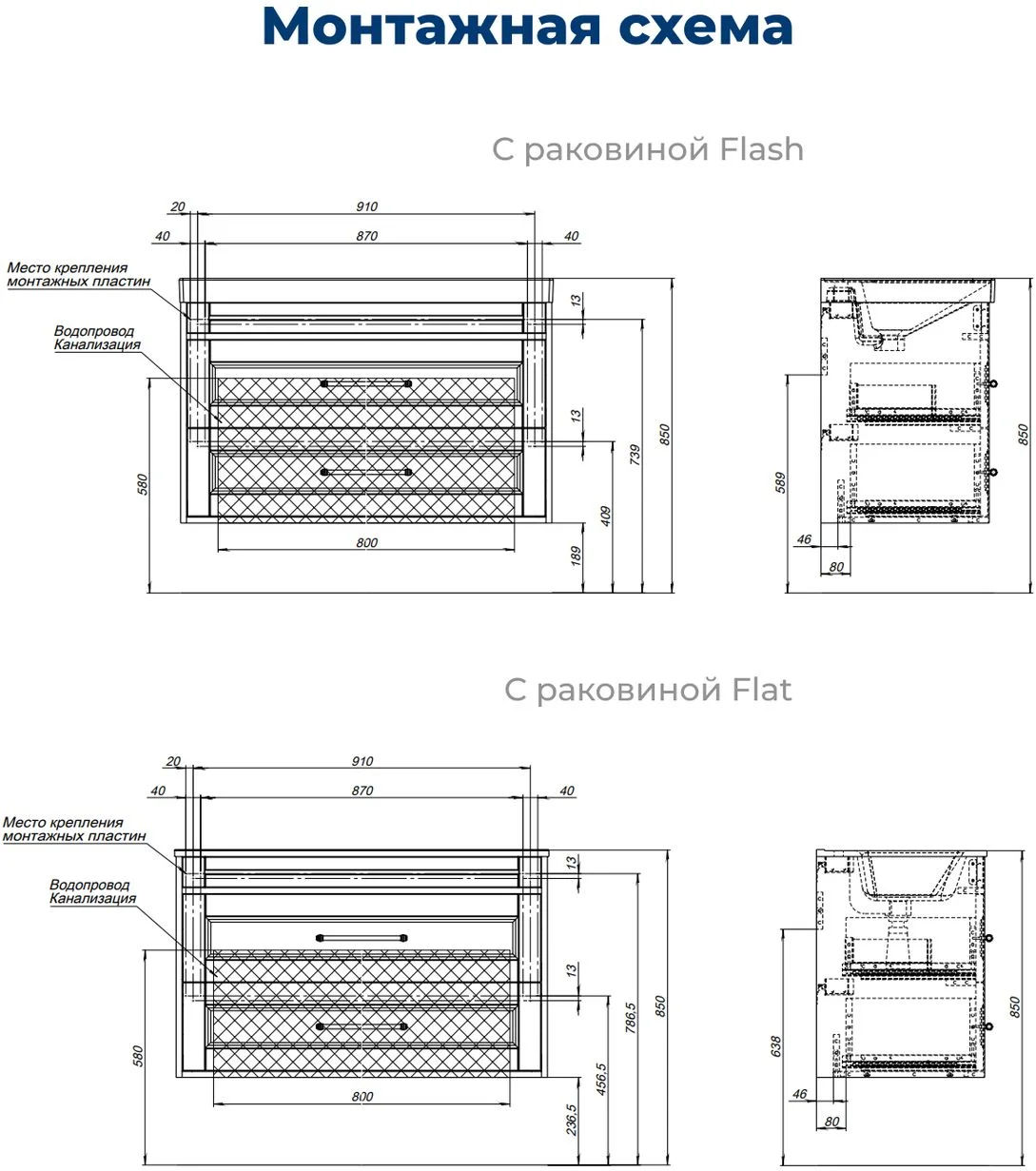 Монтажная схема

С раковиной Flash

20
910
40
870
40
Место крепления монтажных пластин
Водопровод Канализация
13
13
580
800
189
409
739
850
589
46
80
850

С раковиной Flat

20
910
40
870
40
Место крепления монтажных пластин
Водопровод Канализация
13
13
580
800
236,5
456,5
786,5
850
638
46
80
850