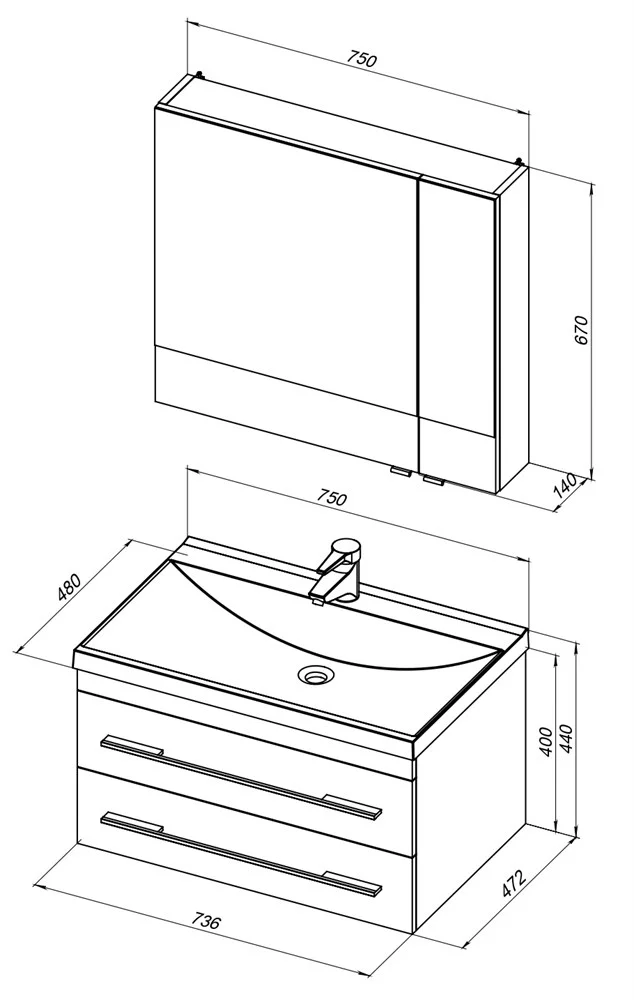 750
670
140
750
480
400
440
472
736