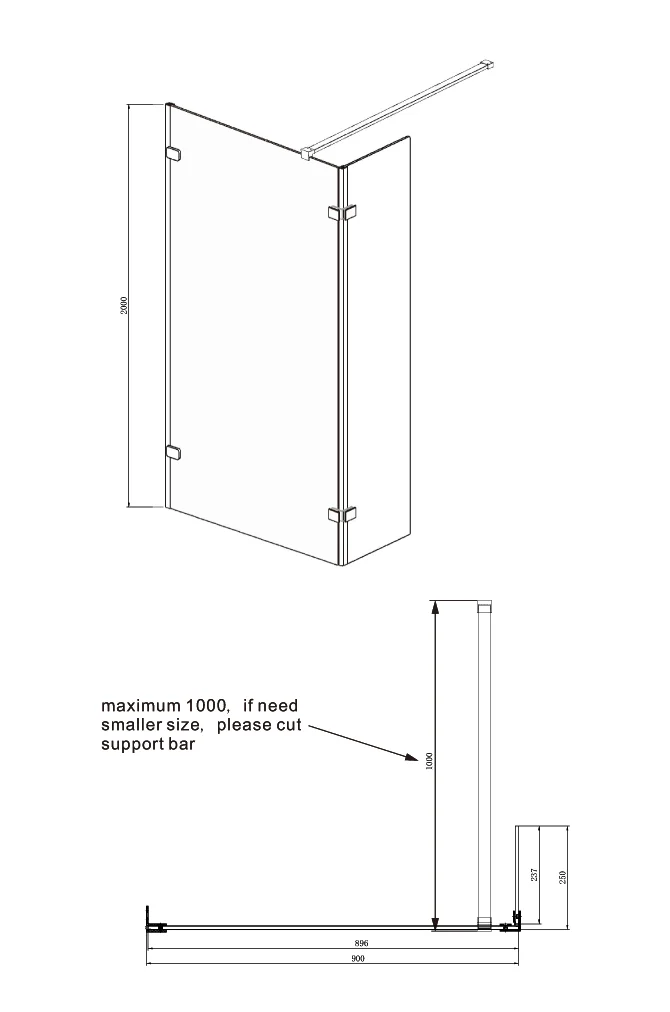 2000

maximum 1000, if need smaller size, please cut support bar

1000

237

250

896

900