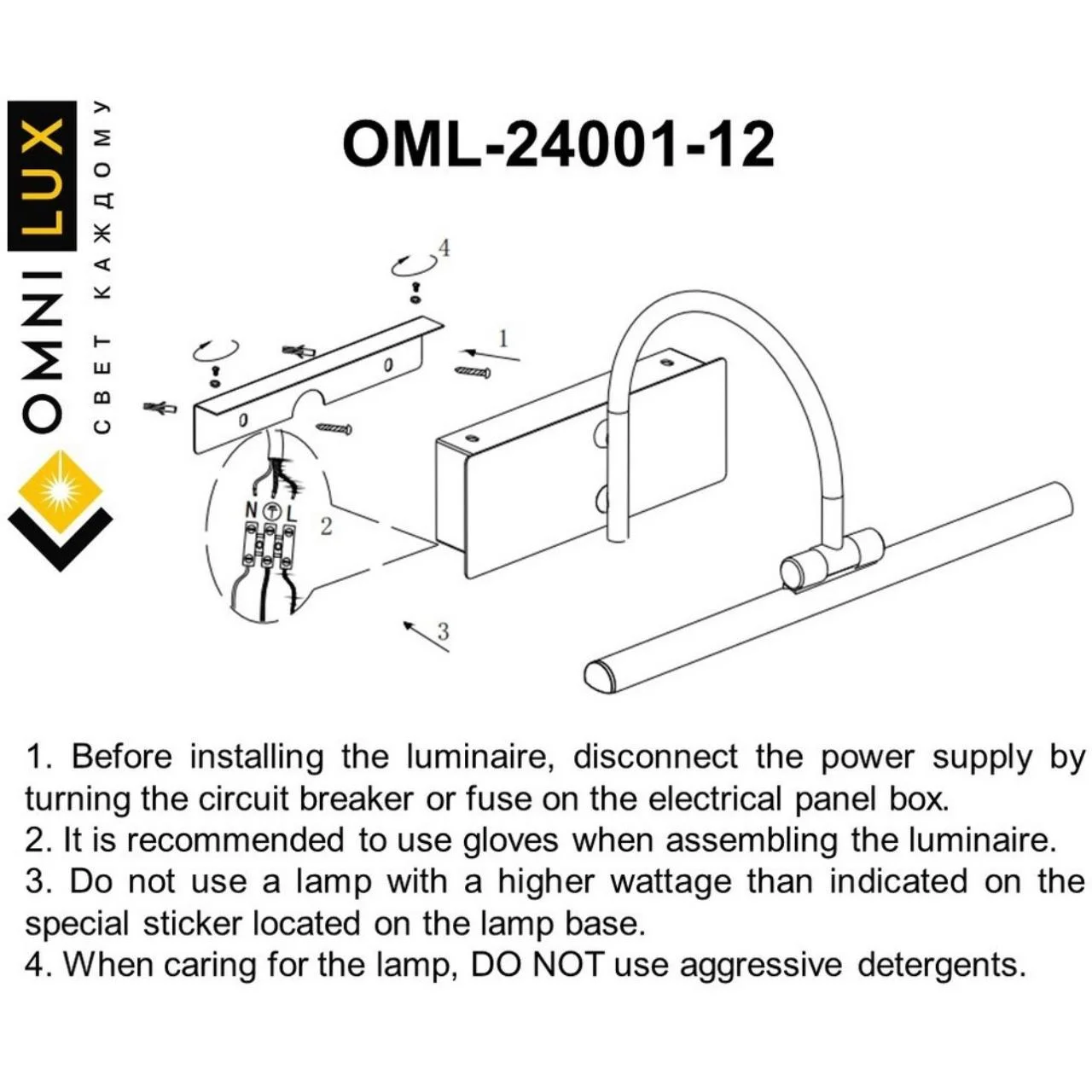 OMNILUX
СВЕТ КАЖДОМУ

OML-24001-12

4
1
N L
2
3

1. Before installing the luminaire, disconnect the power supply by turning the circuit breaker or fuse on the electrical panel box.
2. It is recommended to use gloves when assembling the luminaire.
3. Do not use a lamp with a higher wattage than indicated on the special sticker located on the lamp base.
4. When caring for the lamp, DO NOT use aggressive detergents.