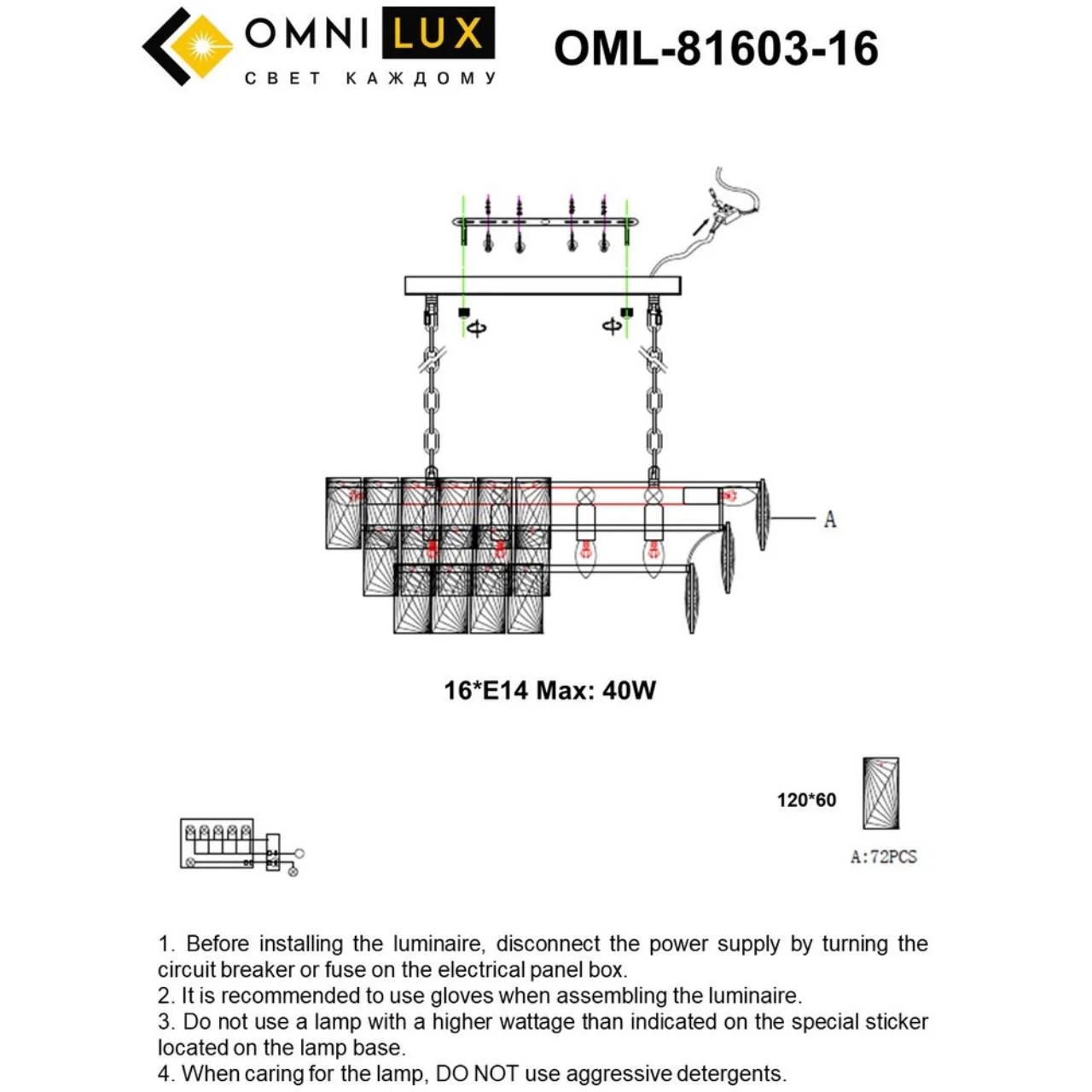 OMNI LUX
СВЕТ КАЖДОМУ

OML-81603-16

A

16*E14 Max: 40W

120*60

A:72PCS

1. Before installing the luminaire, disconnect the power supply by turning the circuit breaker or fuse on the electrical panel box.
2. It is recommended to use gloves when assembling the luminaire.
3. Do not use a lamp with a higher wattage than indicated on the special sticker located on the lamp base.
4. When caring for the lamp, DO NOT use aggressive detergents.