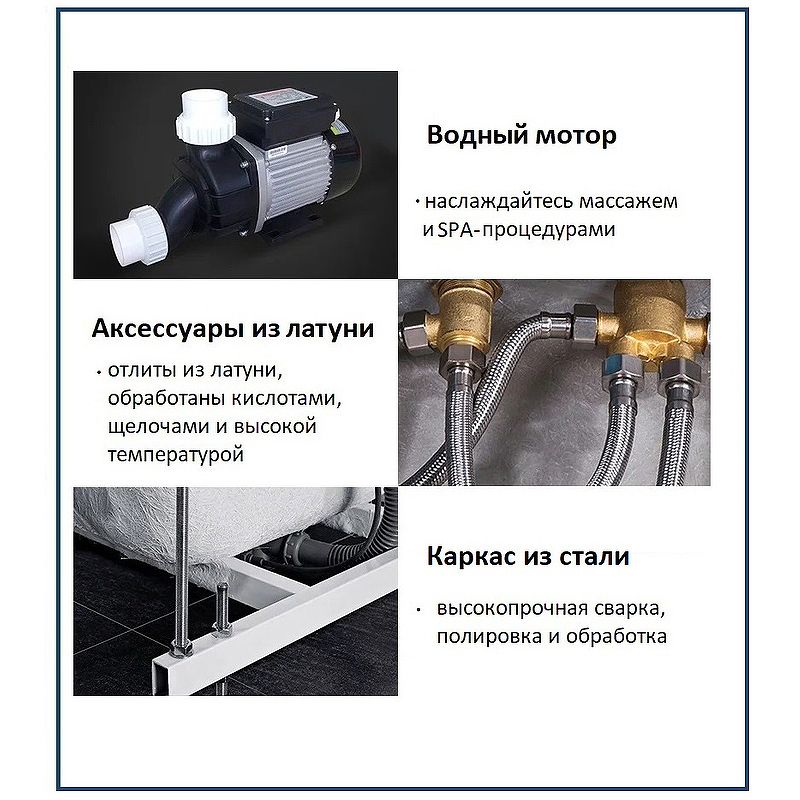 Водный мотор

• наслаждайтесь массажем и SPA-процедурами

Аксессуары из латуни

• отлиты из латуни, обработаны кислотами, щелочами и высокой температурой

Каркас из стали

• высокопрочная сварка, полировка и обработка