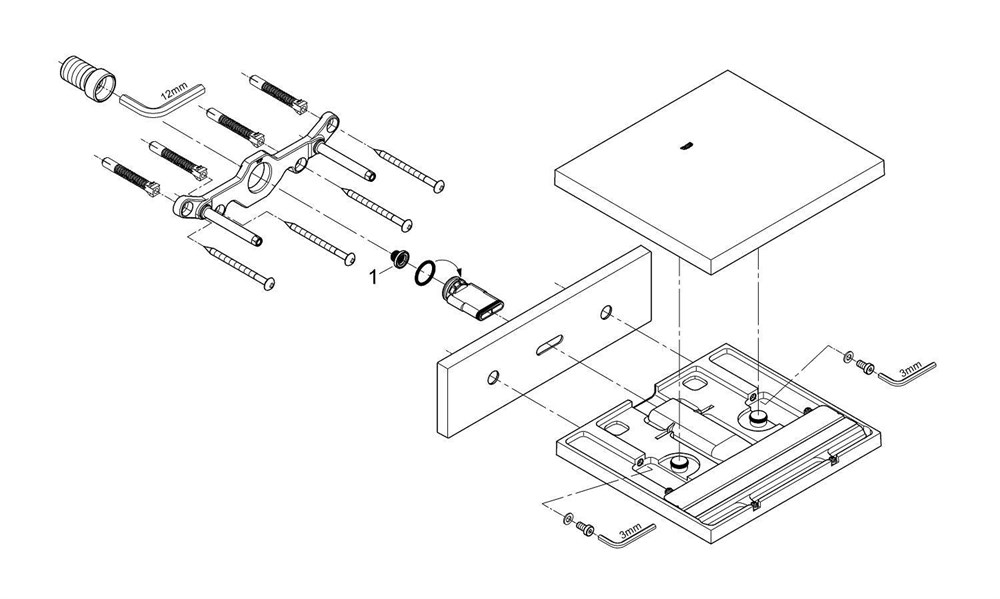 12mm

1

3mm

3mm