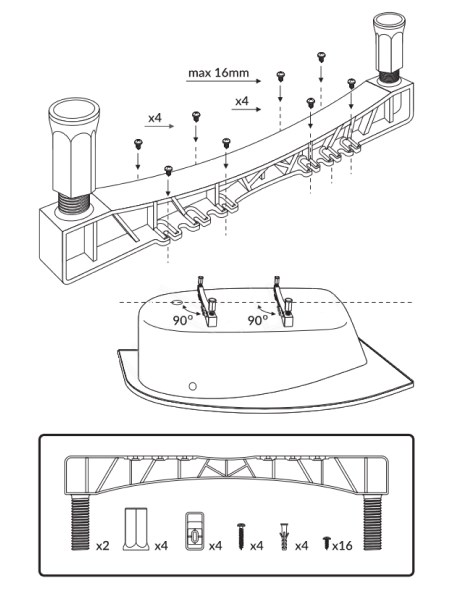 max 16mm
x4
x4
90°
90°
x2
x4
x4
x4
x4
x16