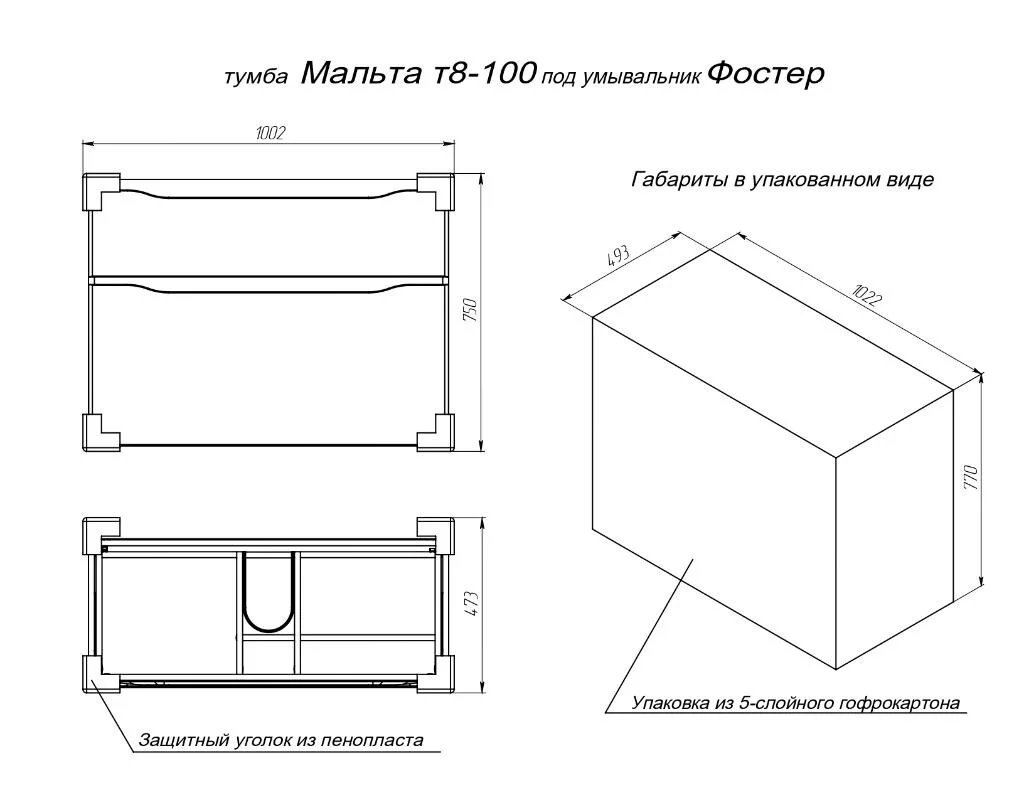 тумба Мальта т8-100 под умывальник Фостер

1002

750

473

Защитный уголок из пенопласта

Габариты в упакованном виде

493

1022

770

Упаковка из 5-слойного гофрокартона