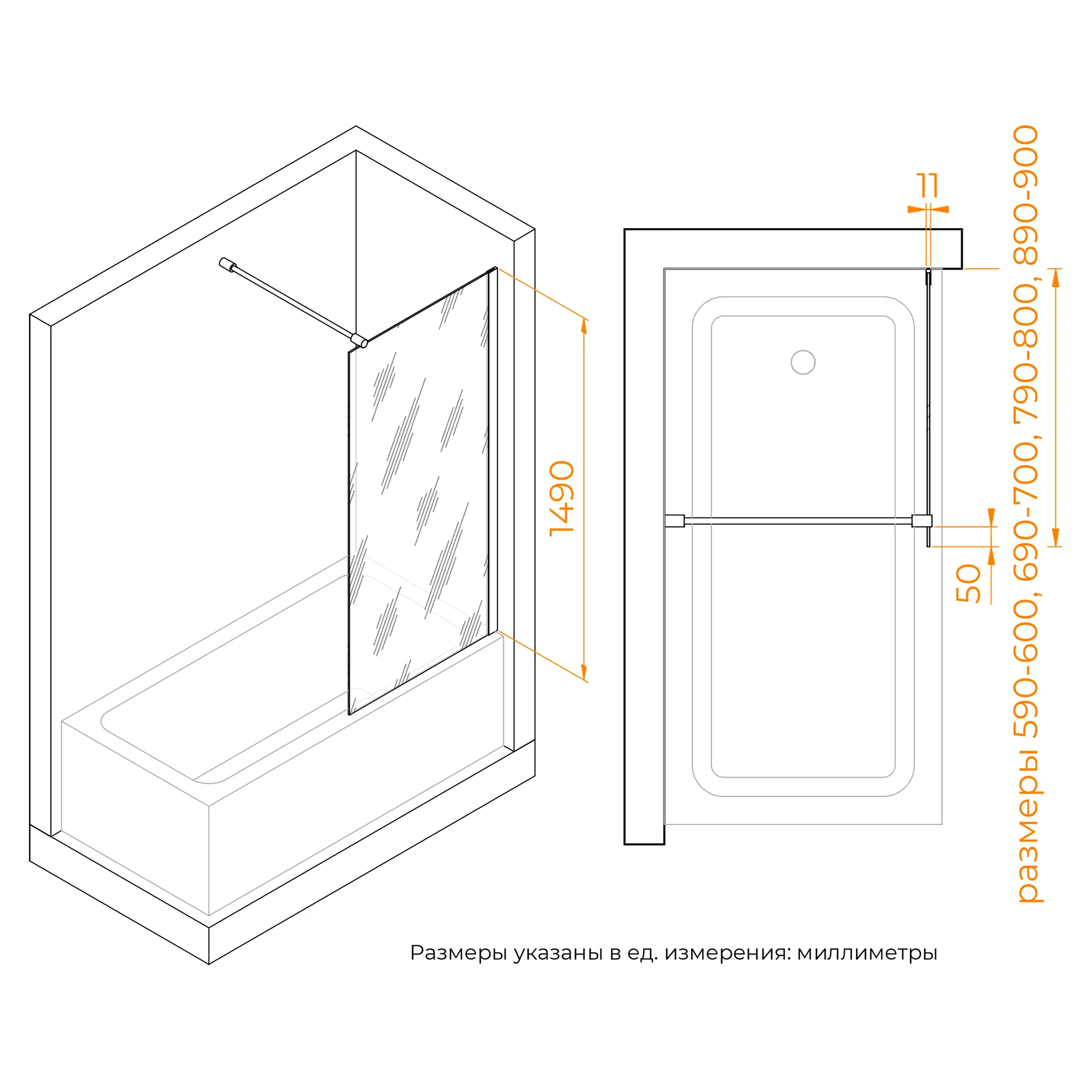 1490

11

50

размеры 590-600, 690-700, 790-800, 890-900

Размеры указаны в ед. измерения: миллиметры