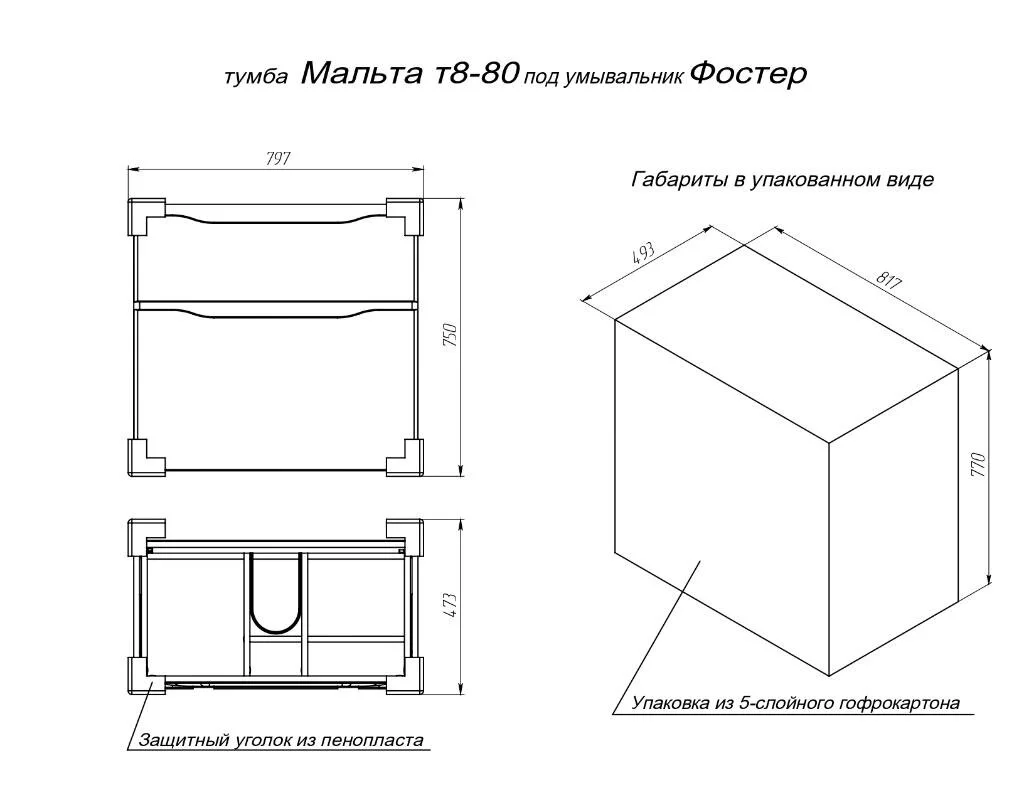 тумба Мальта т8-80 под умывальник Фостер

797

750

473

Защитный уголок из пенопласта

Габариты в упакованном виде

493

817

770

Упаковка из 5-слойного гофрокартона