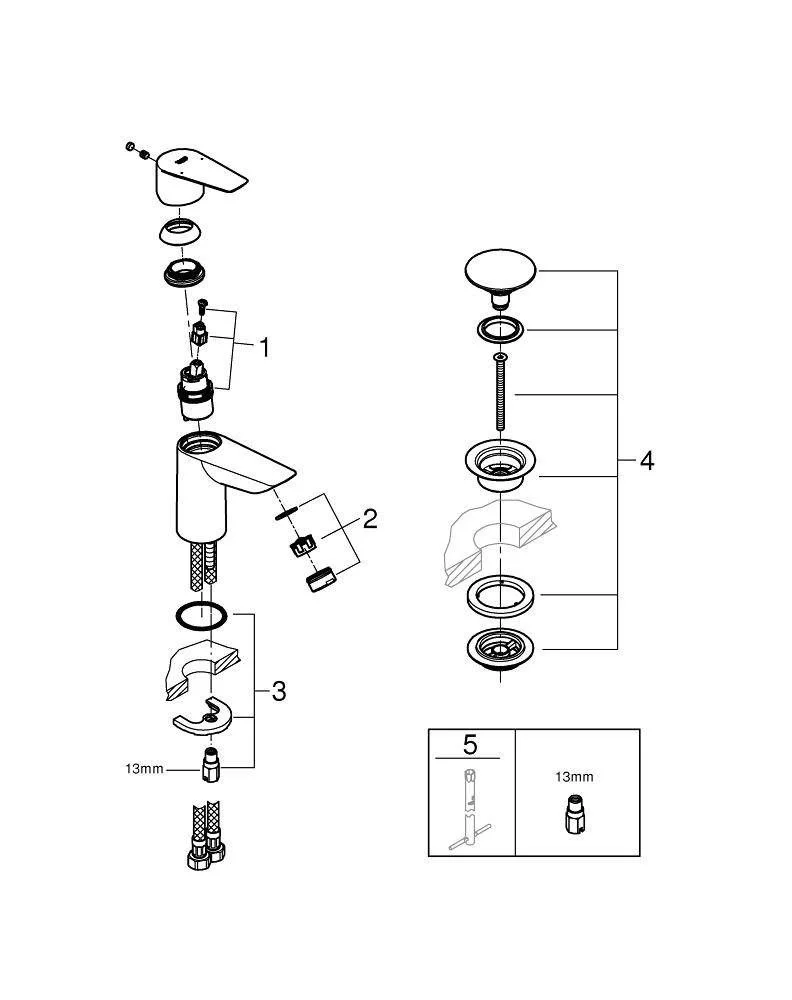 1
2
3
13mm
4
5
13mm