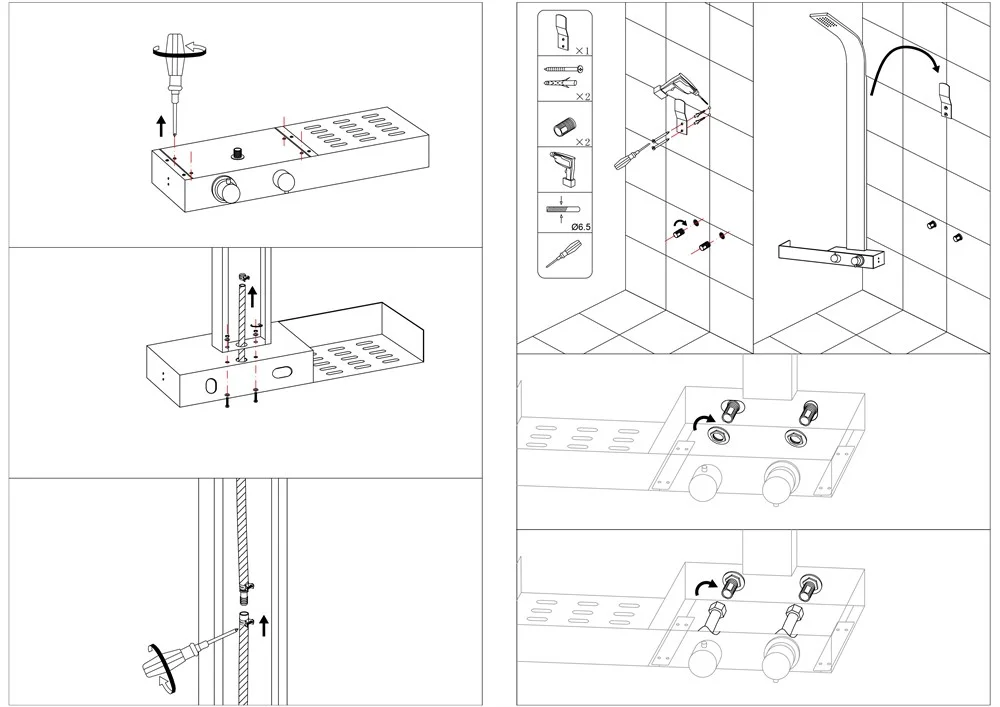 ×1
×2
×2
Ø6.5