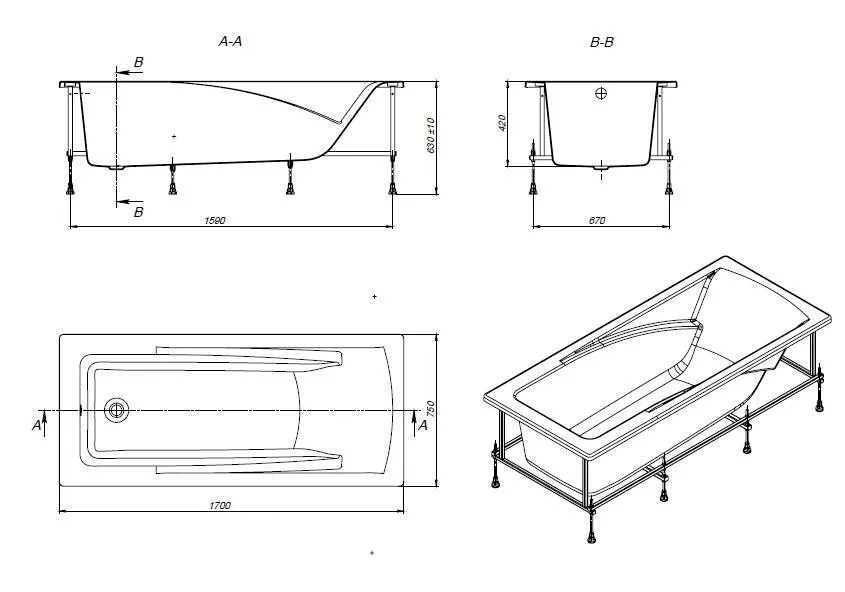 A-A

B

B

630 ±10

1590

B-B

420

670

A

A

750

1700