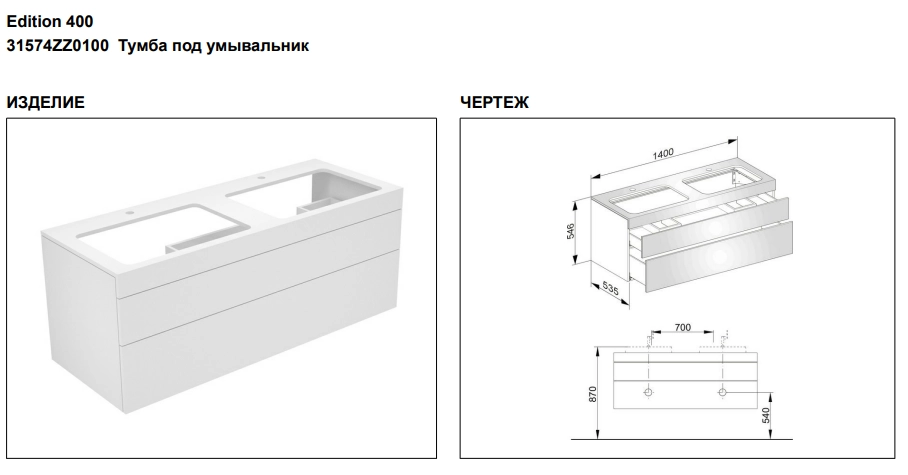 Edition 400
31574ZZ0100 Тумба под умывальник

ИЗДЕЛИЕ

ЧЕРТЕЖ

1400

546

535

700

870

540