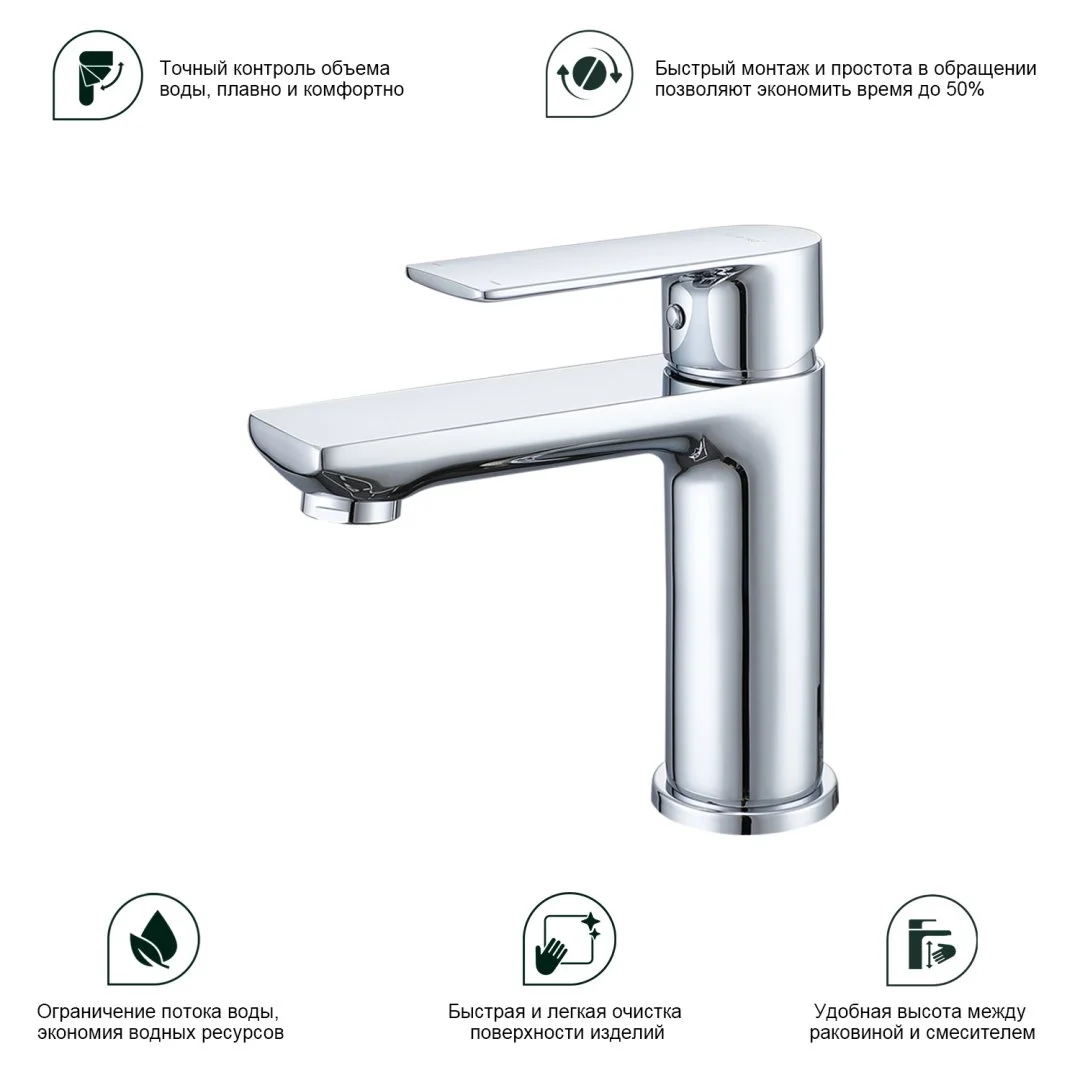 Точный контроль объема воды, плавно и комфортно

Быстрый монтаж и простота в обращении позволяют экономить время до 50%

Ограничение потока воды, экономия водных ресурсов

Быстрая и легкая очистка поверхности изделий

Удобная высота между раковиной и смесителем