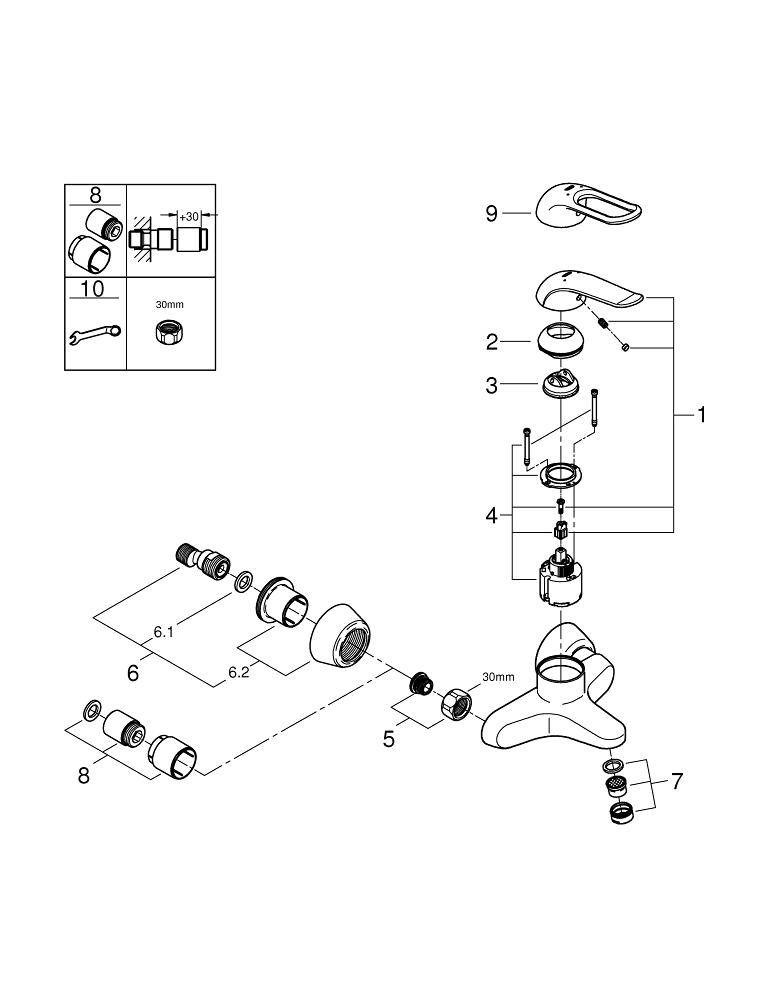 8
+30
10
30mm
9
2
3
1
4
6.1
6
6.2
30mm
5
8
7