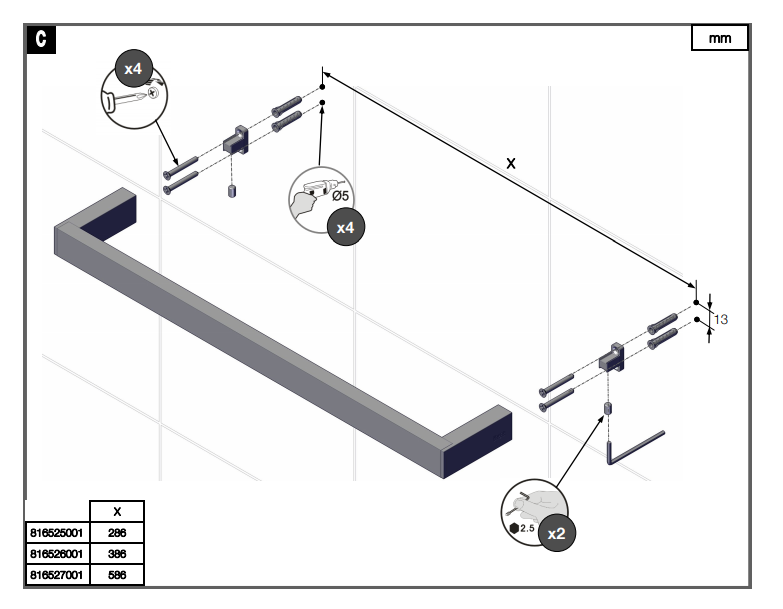 C

mm

x4

X

Ø5

x4

13

2.5

x2

|  | X |
|---|---|
| 816525001 | 286 |
| 816526001 | 386 |
| 816527001 | 586 |