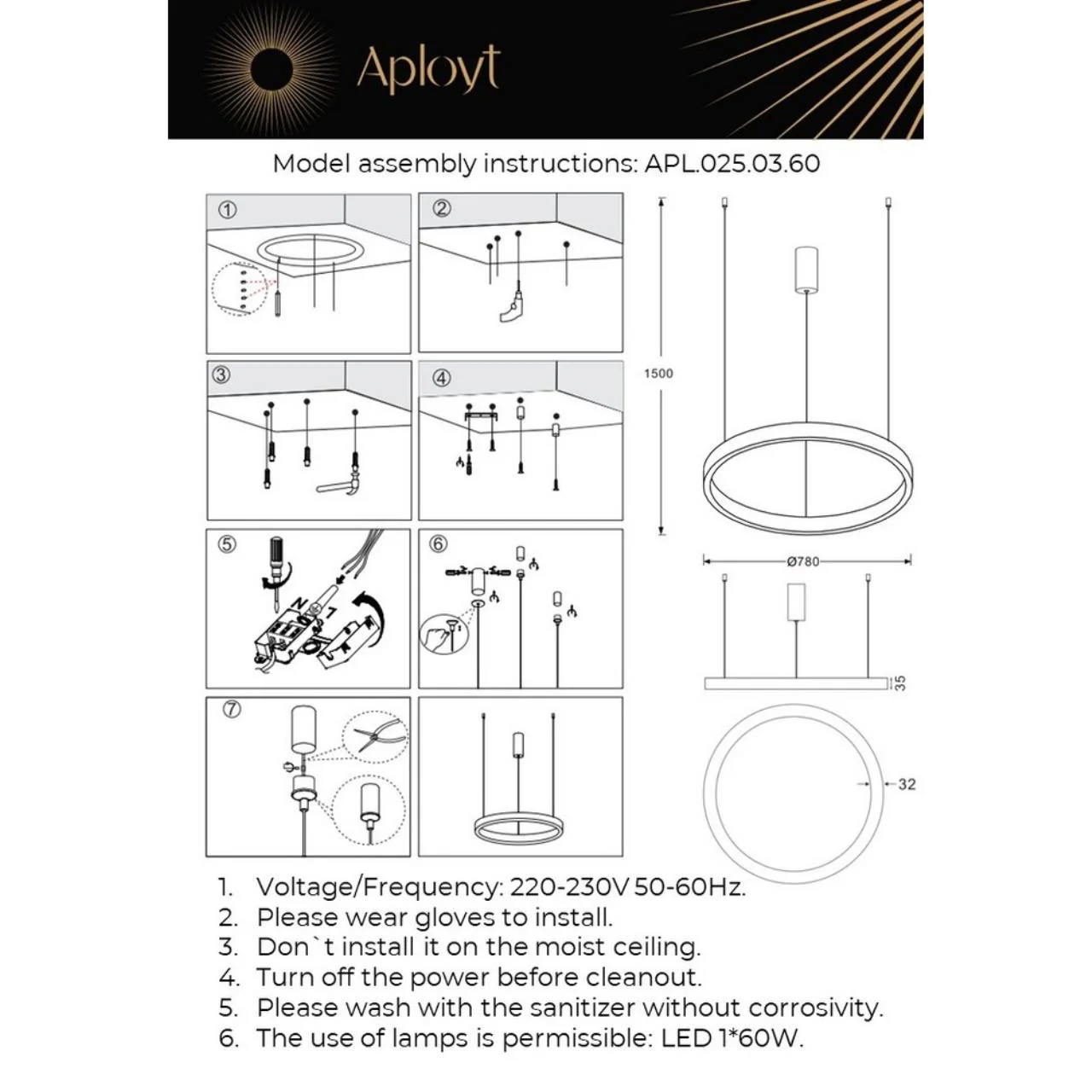 Aployt

Model assembly instructions: APL.025.03.60

①

②

③

④

⑤

N L

⑥

⑦

1500

Ø780

35

32

1. Voltage/Frequency: 220-230V 50-60Hz.
2. Please wear gloves to install.
3. Don`t install it on the moist ceiling.
4. Turn off the power before cleanout.
5. Please wash with the sanitizer without corrosivity.
6. The use of lamps is permissible: LED 1*60W.