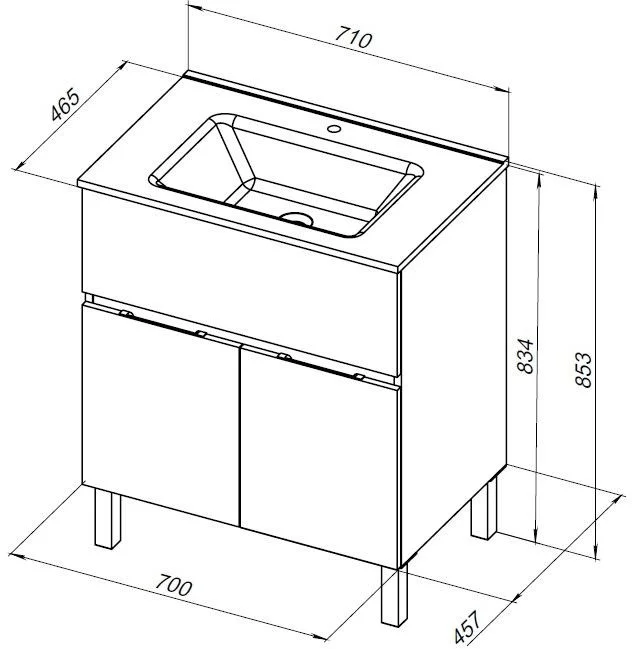 710

465

834

853

700

457