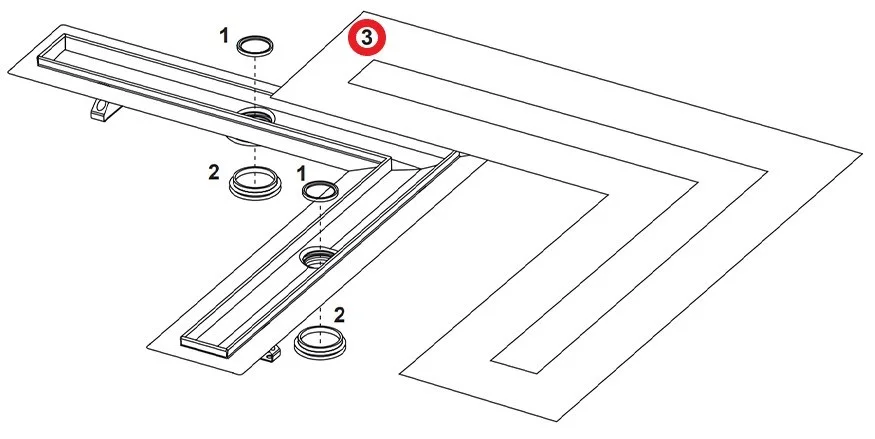 1
3
2
1
2