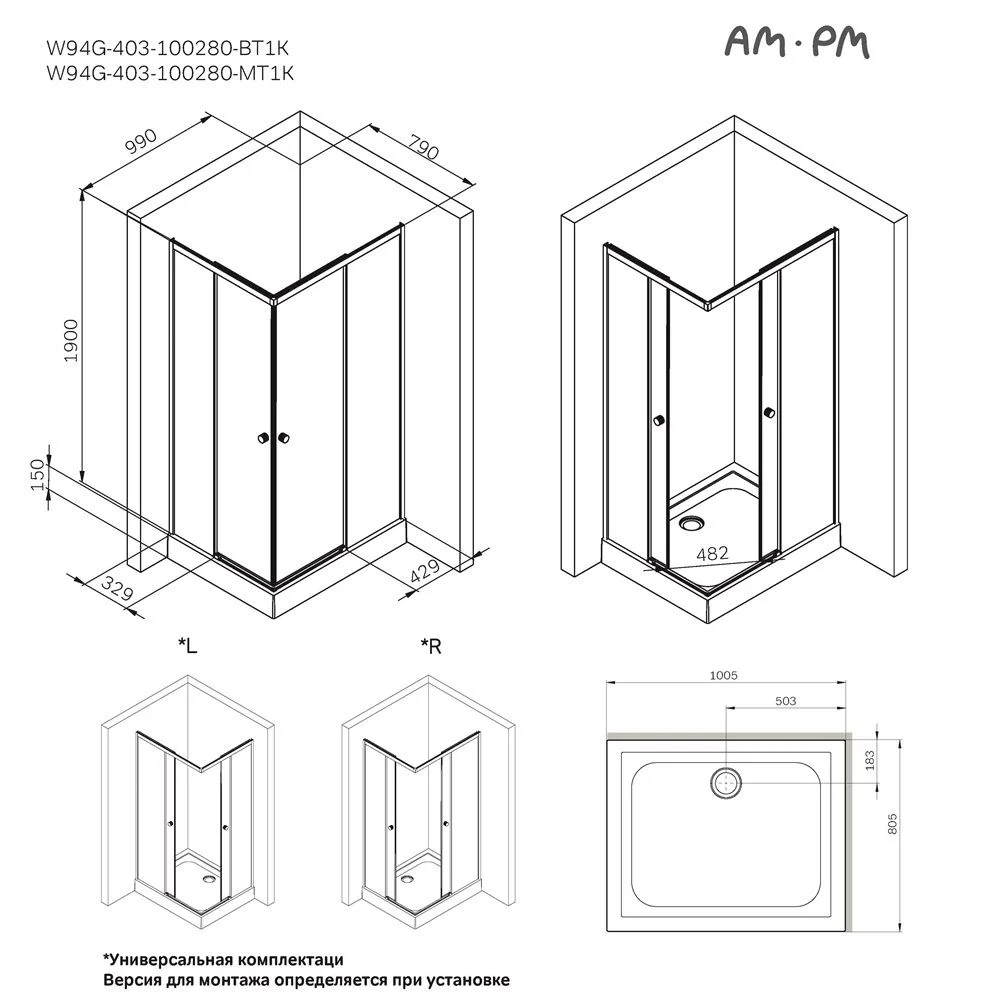 W94G-403-100280-BT1K
W94G-403-100280-MT1K

AM·PM

990
790
1900
150
329
429
482

*L
*R

1005
503
183
805

*Универсальная комплектаци
Версия для монтажа определяется при установке