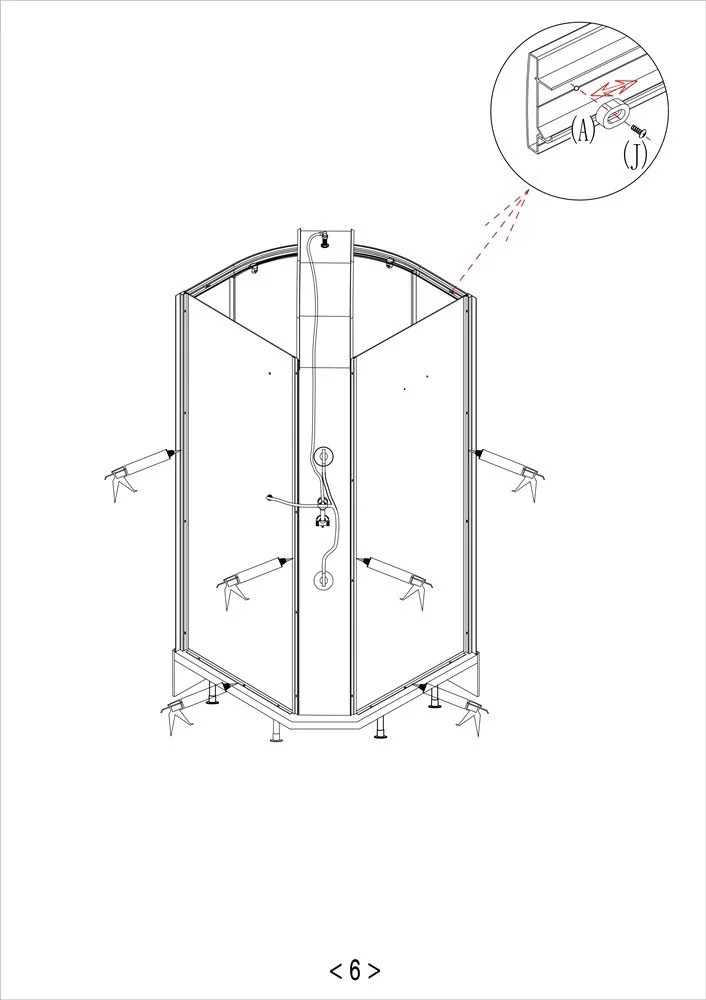 (A)
(J)

< 6 >