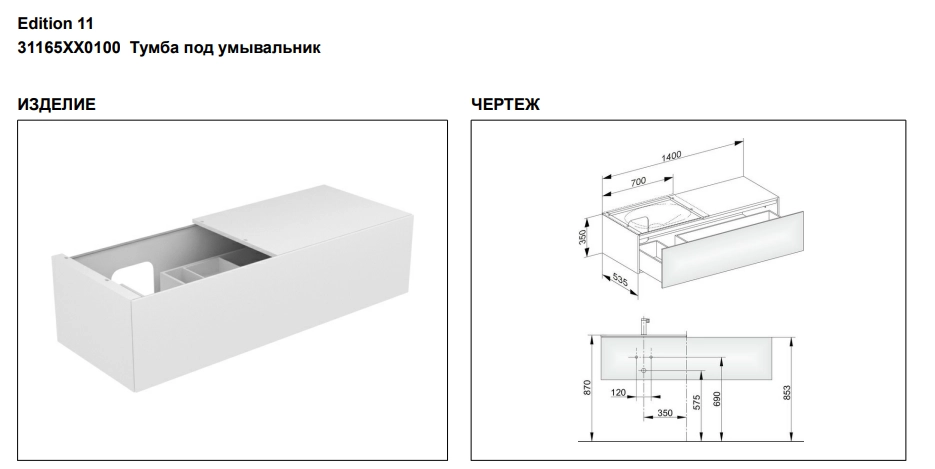 Edition 11
31165XX0100 Тумба под умывальник

ИЗДЕЛИЕ

ЧЕРТЕЖ

1400
700
350
535
870
120
350
575
690
853