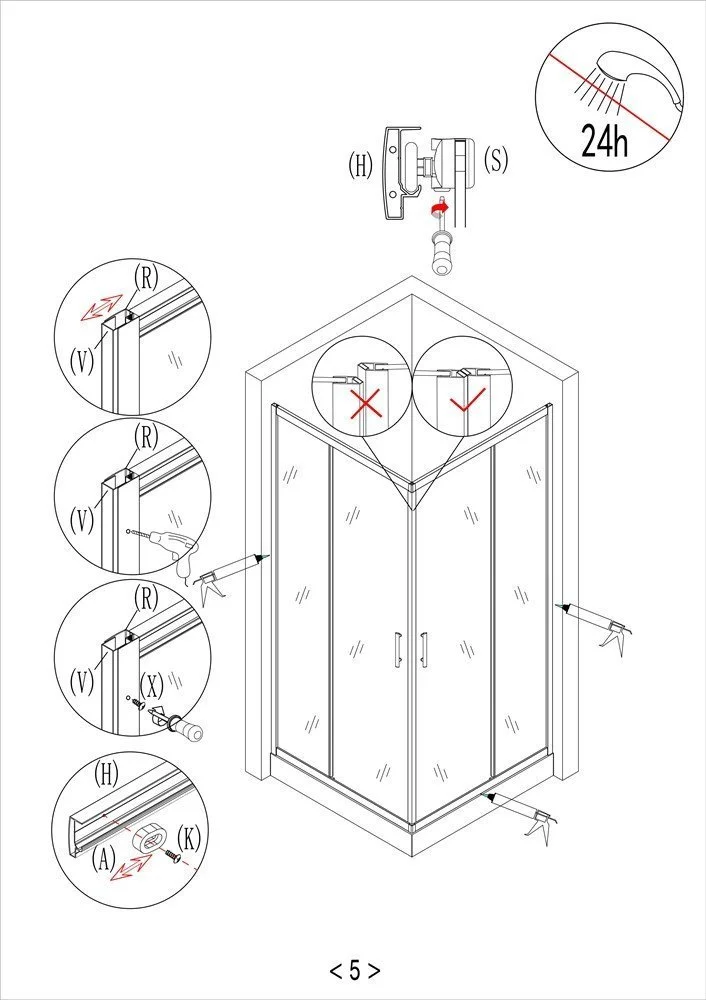 24h

(H)
(S)

(R)
(V)

(R)
(V)

(R)
(V)
(X)

(H)
(A)
(K)

< 5 >