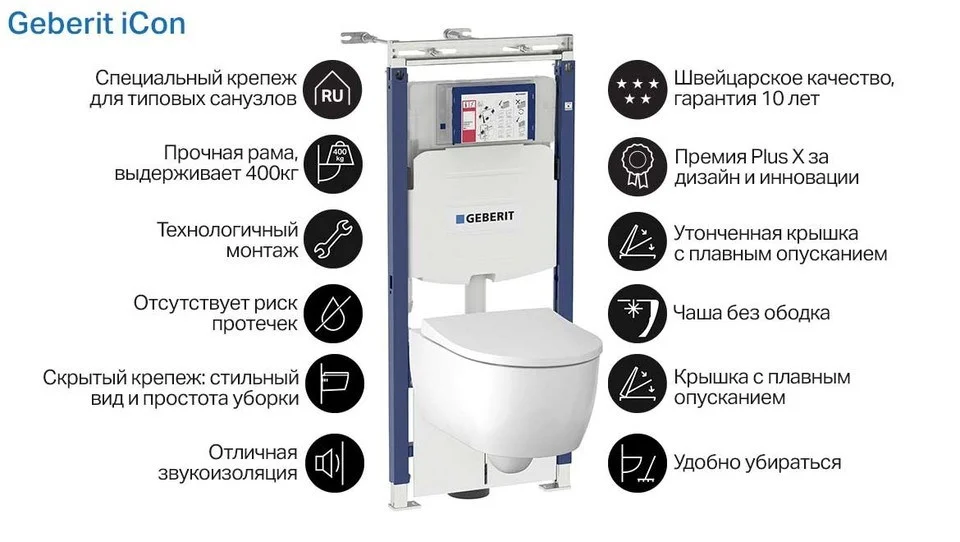 Geberit iCon

Специальный крепеж для типовых санузлов

RU

Прочная рама, выдерживает 400кг

400 kg

Технологичный монтаж

Отсутствует риск протечек

Скрытый крепеж: стильный вид и простота уборки

Отличная звукоизоляция

GEBERIT

Швейцарское качество, гарантия 10 лет

Премия Plus X за дизайн и инновации

Утонченная крышка с плавным опусканием

Чаша без ободка

Крышка с плавным опусканием

Удобно убираться