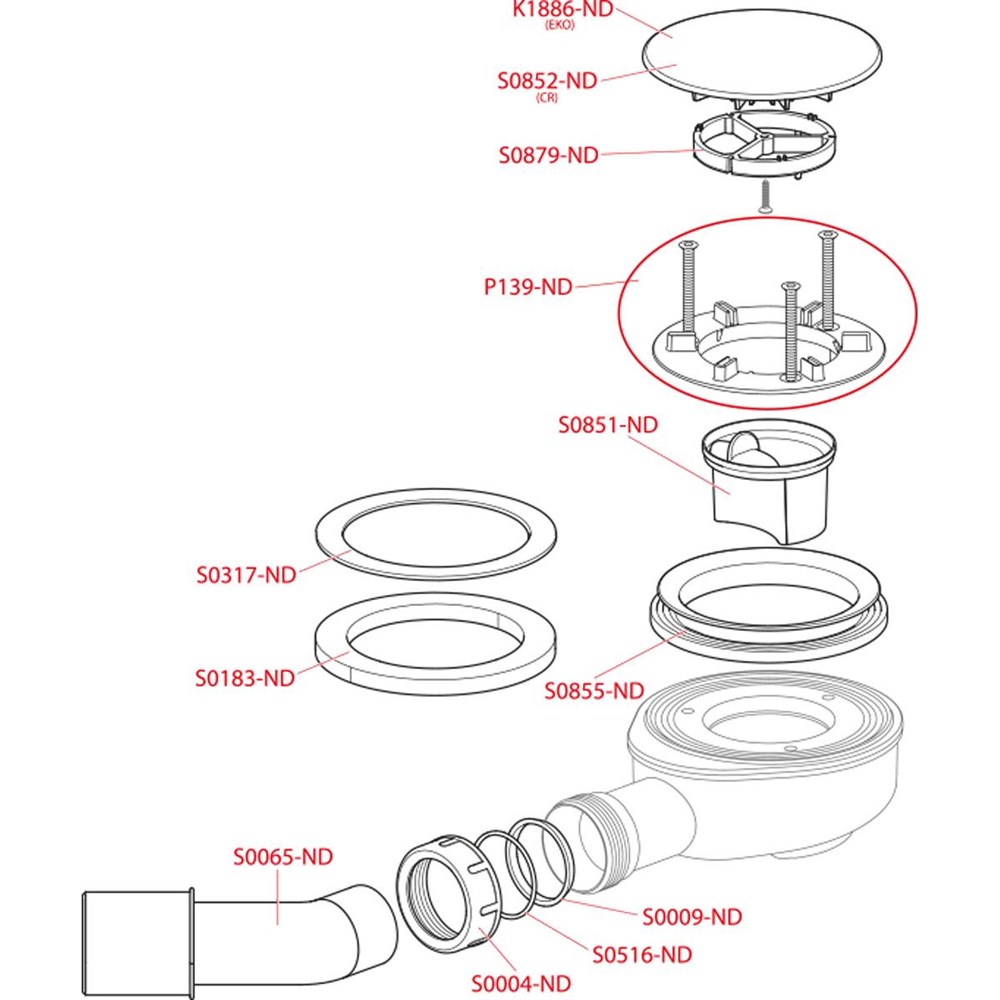 K1886-ND
(EKO)

S0852-ND
(CR)

S0879-ND

P139-ND

S0851-ND

S0317-ND

S0183-ND

S0855-ND

S0065-ND

S0009-ND

S0516-ND

S0004-ND