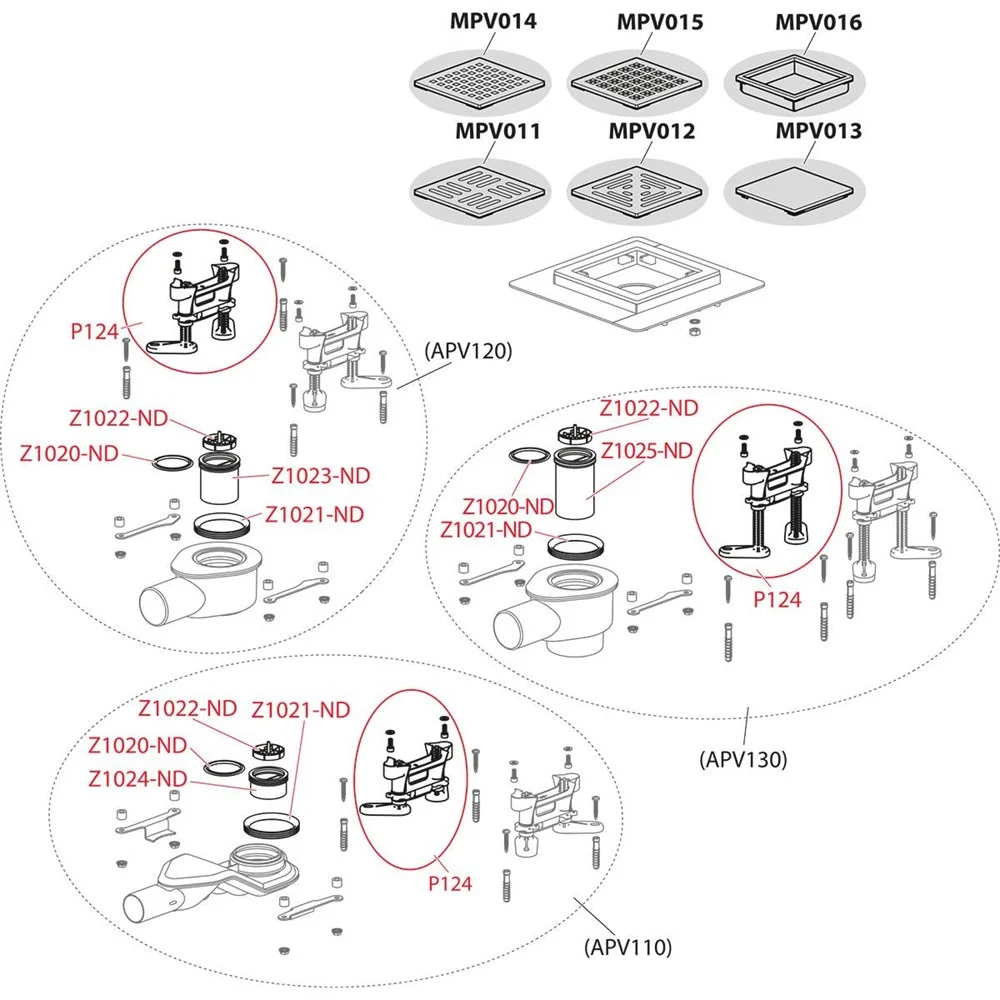 MPV014
MPV015
MPV016
MPV011
MPV012
MPV013

P124
(APV120)
Z1022-ND
Z1020-ND
Z1023-ND
Z1021-ND

Z1022-ND
Z1025-ND
Z1020-ND
Z1021-ND
P124
(APV130)

Z1022-ND
Z1021-ND
Z1020-ND
Z1024-ND
P124
(APV110)