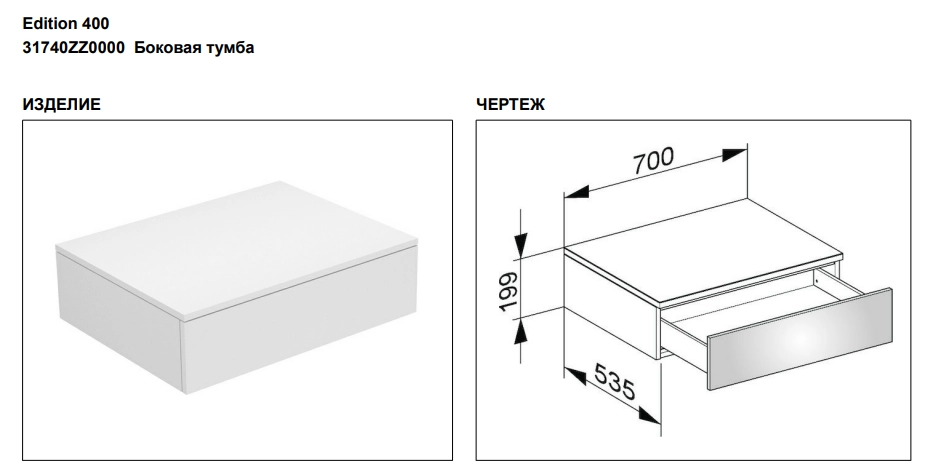 Edition 400
31740ZZ0000 Боковая тумба

ИЗДЕЛИЕ

ЧЕРТЕЖ

700
199
535