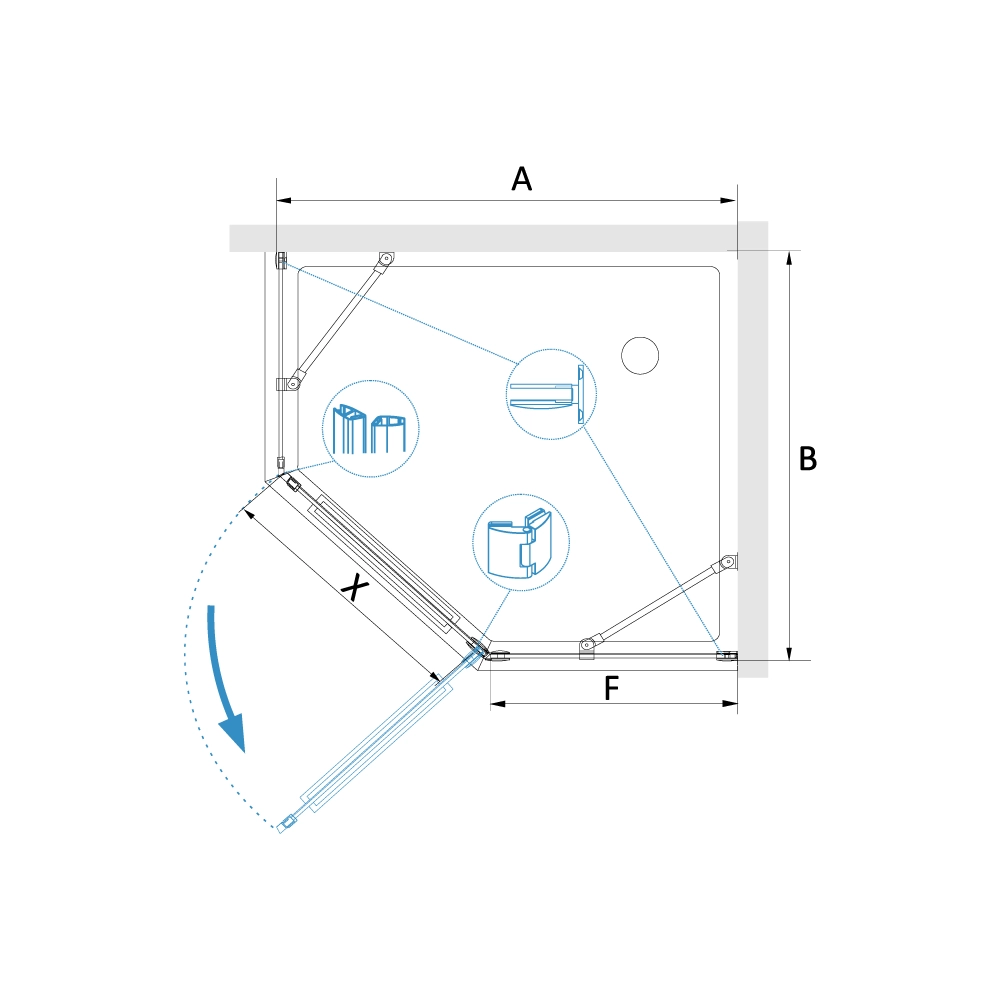 A

B

X

F