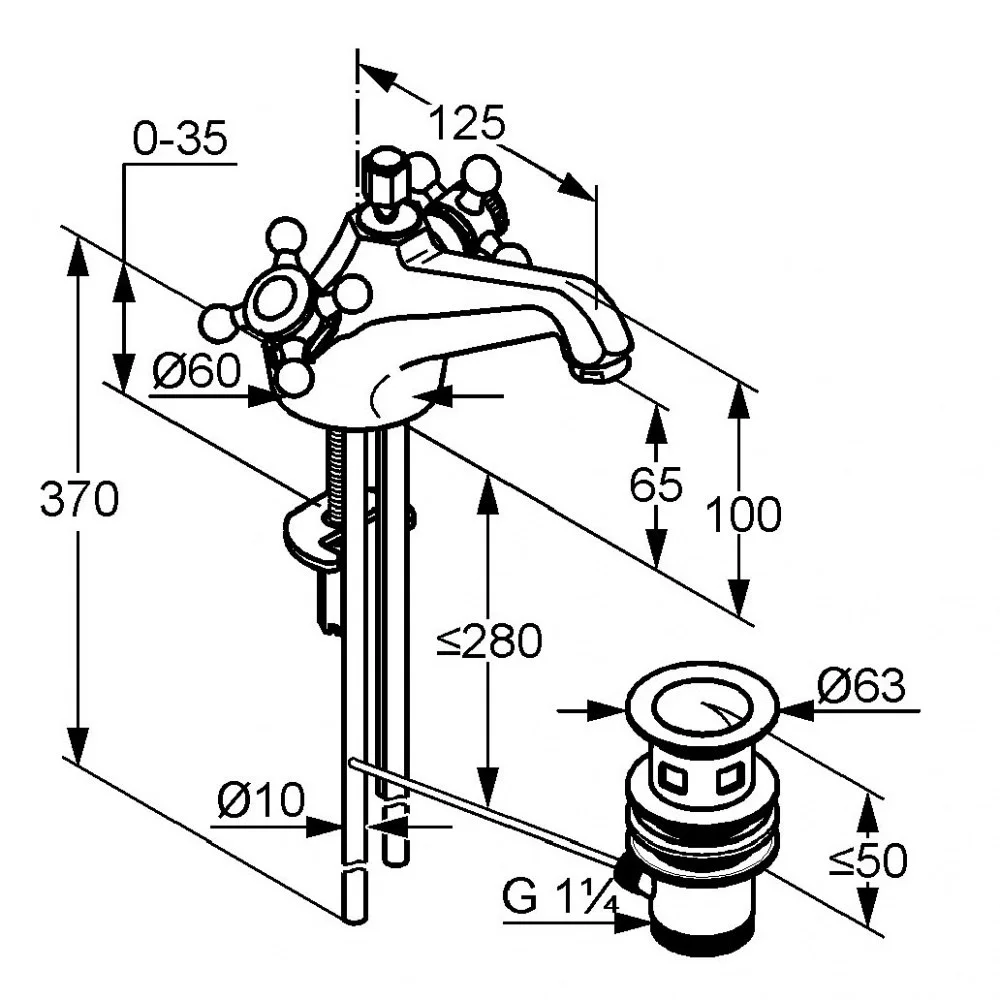 125
0-35
Ø60
370
65
100
≤280
Ø63
Ø10
≤50
G 1¼