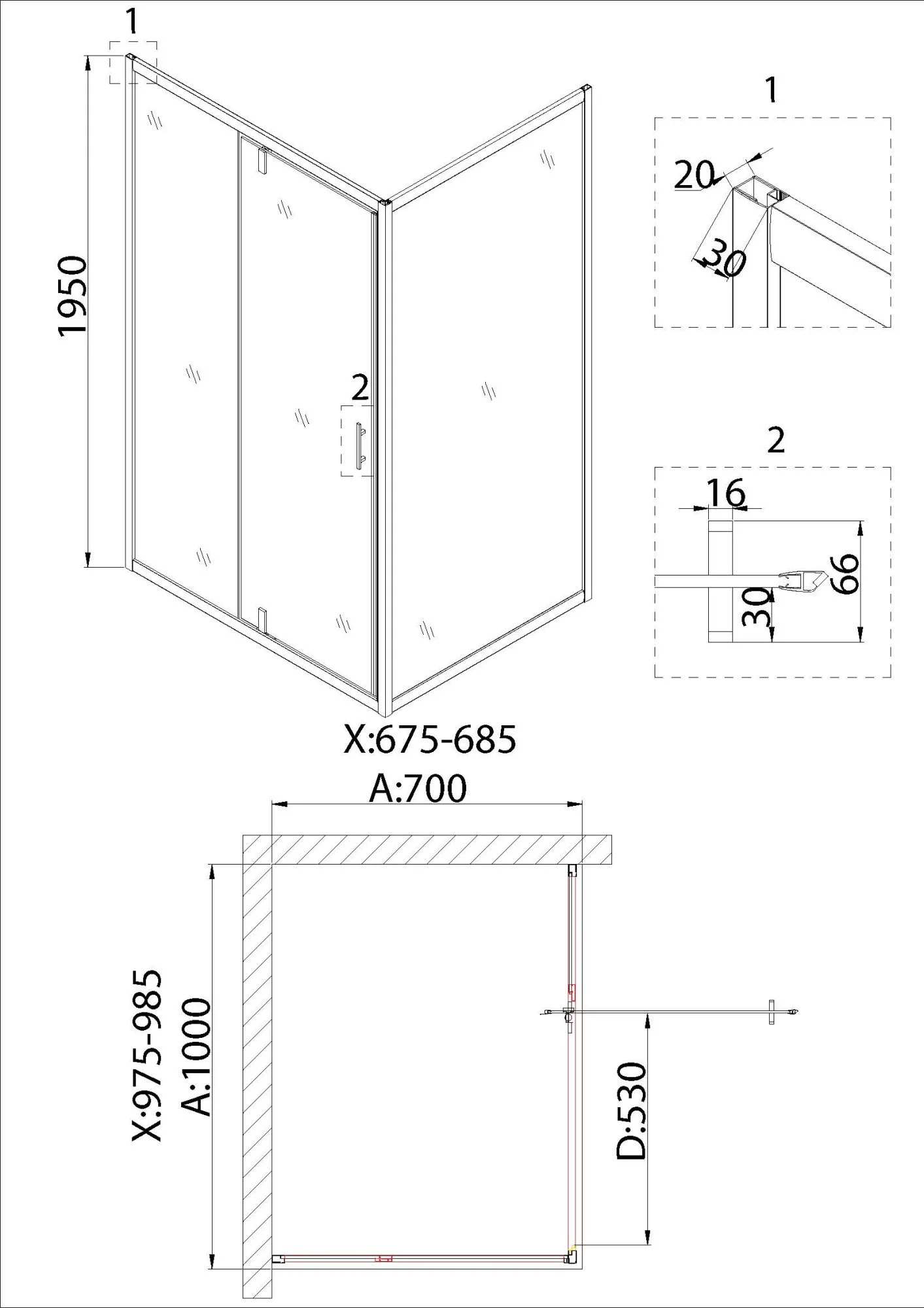 1

1950

2

1

20

30

2

16

66

30

X:675-685

A:700

X:975-985
A:1000

D:530