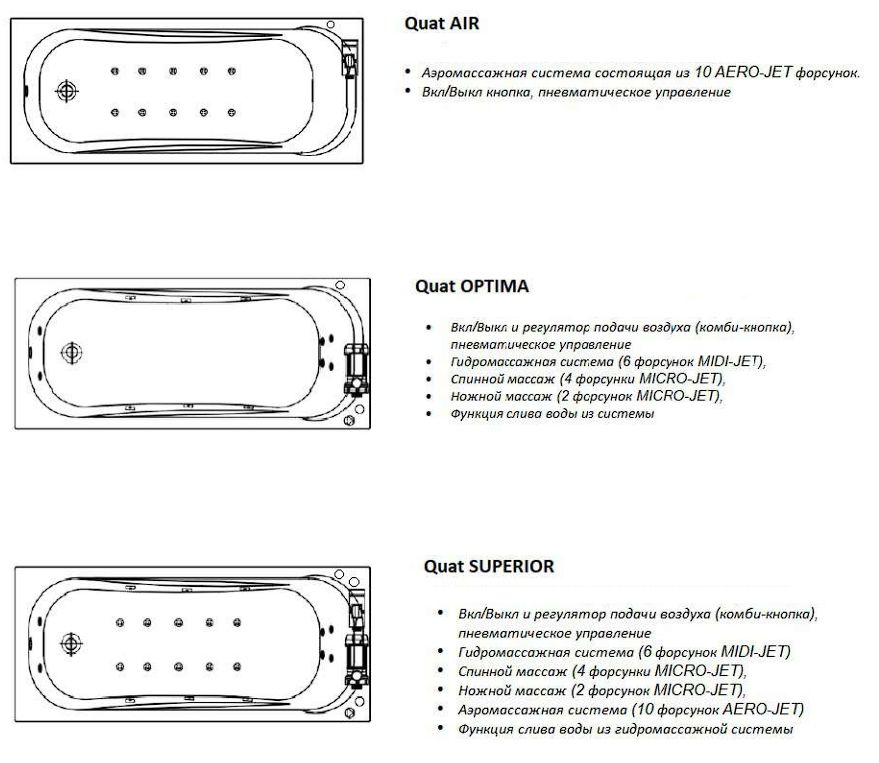 Quat AIR

• Аэромассажная система состоящая из 10 AERO-JET форсунок.
• Вкл/Выкл кнопка, пневматическое управление

Quat OPTIMA

• Вкл/Выкл и регулятор подачи воздуха (комби-кнопка), пневматическое управление
• Гидромассажная система (6 форсунок MIDI-JET),
• Спинной массаж (4 форсунки MICRO-JET),
• Ножной массаж (2 форсунок MICRO-JET),
• Функция слива воды из системы

Quat SUPERIOR

• Вкл/Выкл и регулятор подачи воздуха (комби-кнопка), пневматическое управление
• Гидромассажная система (6 форсунок MIDI-JET)
• Спинной массаж (4 форсунки MICRO-JET),
• Ножной массаж (2 форсунок MICRO-JET),
• Аэромассажная система (10 форсунок AERO-JET)
• Функция слива воды из гидромассажной системы