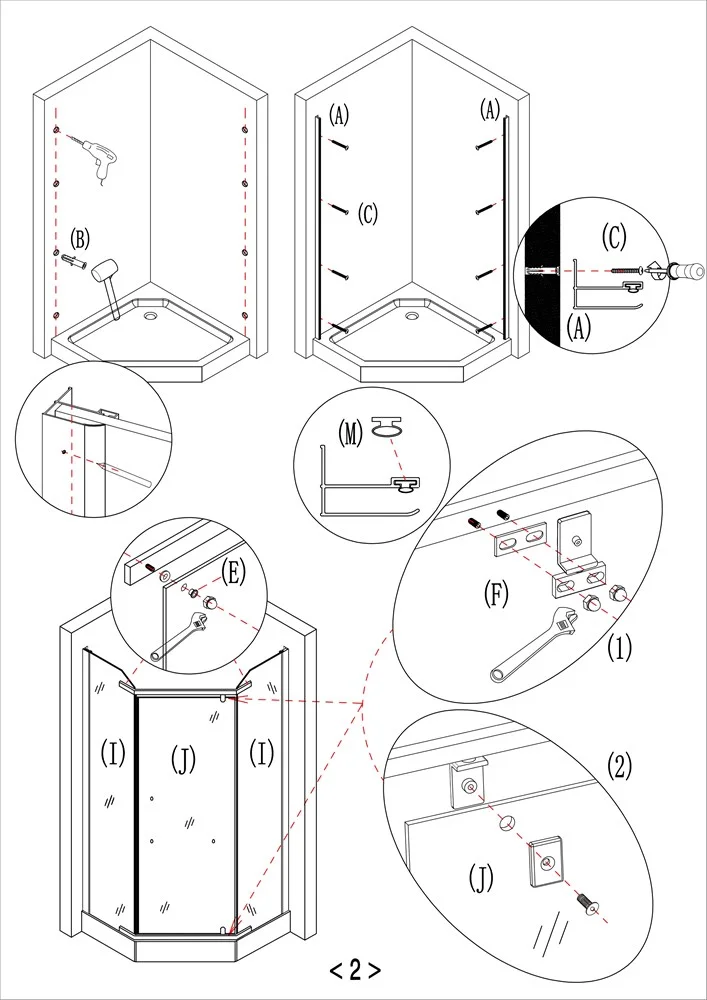 (B)

(A)

(A)

(C)

(C)

(A)

(M)

(E)

(F)

(1)

(I)

(J)

(I)

(2)

(J)

< 2 >