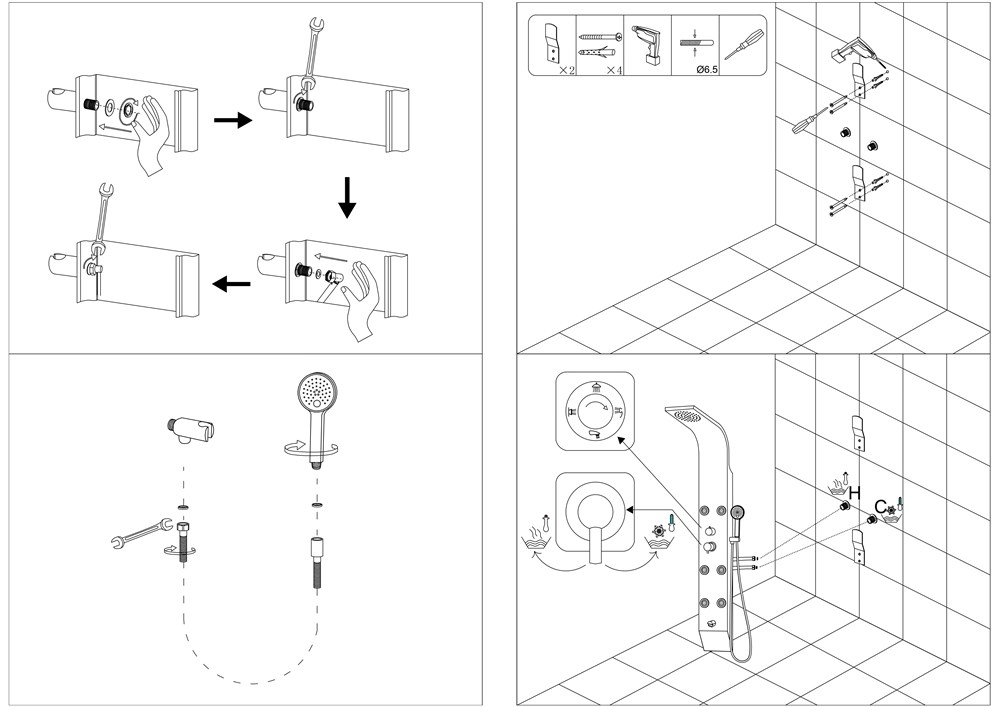 ×2
×4
Ø6.5
H
C