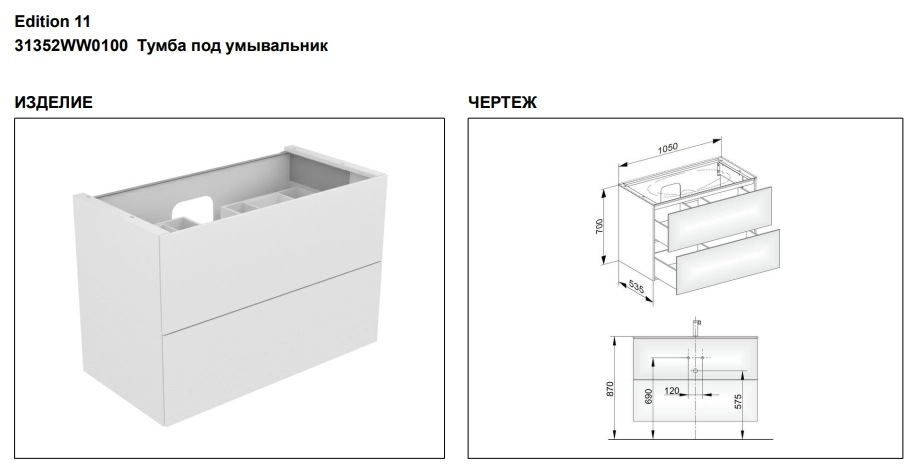 Edition 11
31352WW0100 Тумба под умывальник

ИЗДЕЛИЕ

ЧЕРТЕЖ

1050
700
535

870
690
120
575