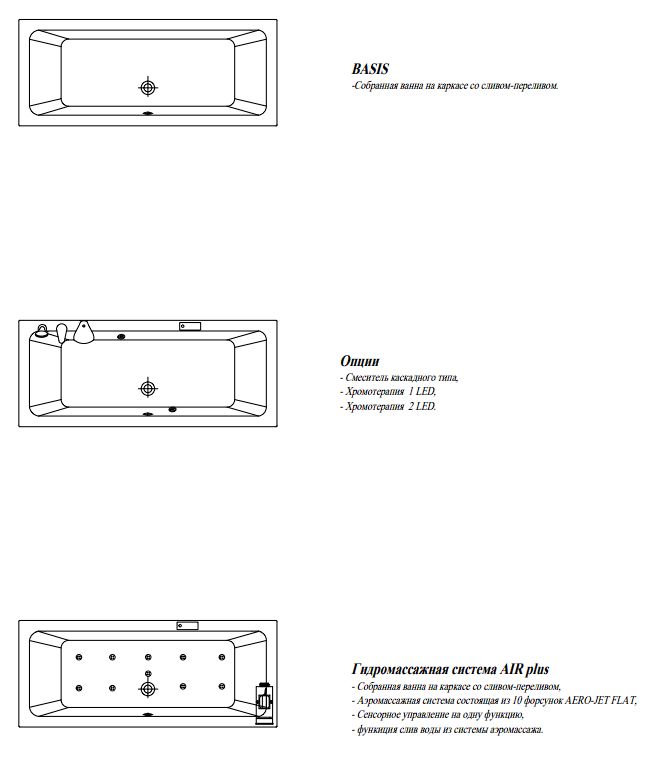 BASIS
-Собранная ванна на каркасе со сливом-переливом.

Опции
- Смеситель каскадного типа,
- Хромотерапия 1 LED,
- Хромотерапия 2 LED.

Гидромассажная система AIR plus
- Собранная ванна на каркасе со сливом-переливом,
- Аэромассажная система состоящая из 10 форсунок AERO-JET FLAT,
- Сенсорное управление на одну функцию,
- функция слив воды из системы аэромассажа.