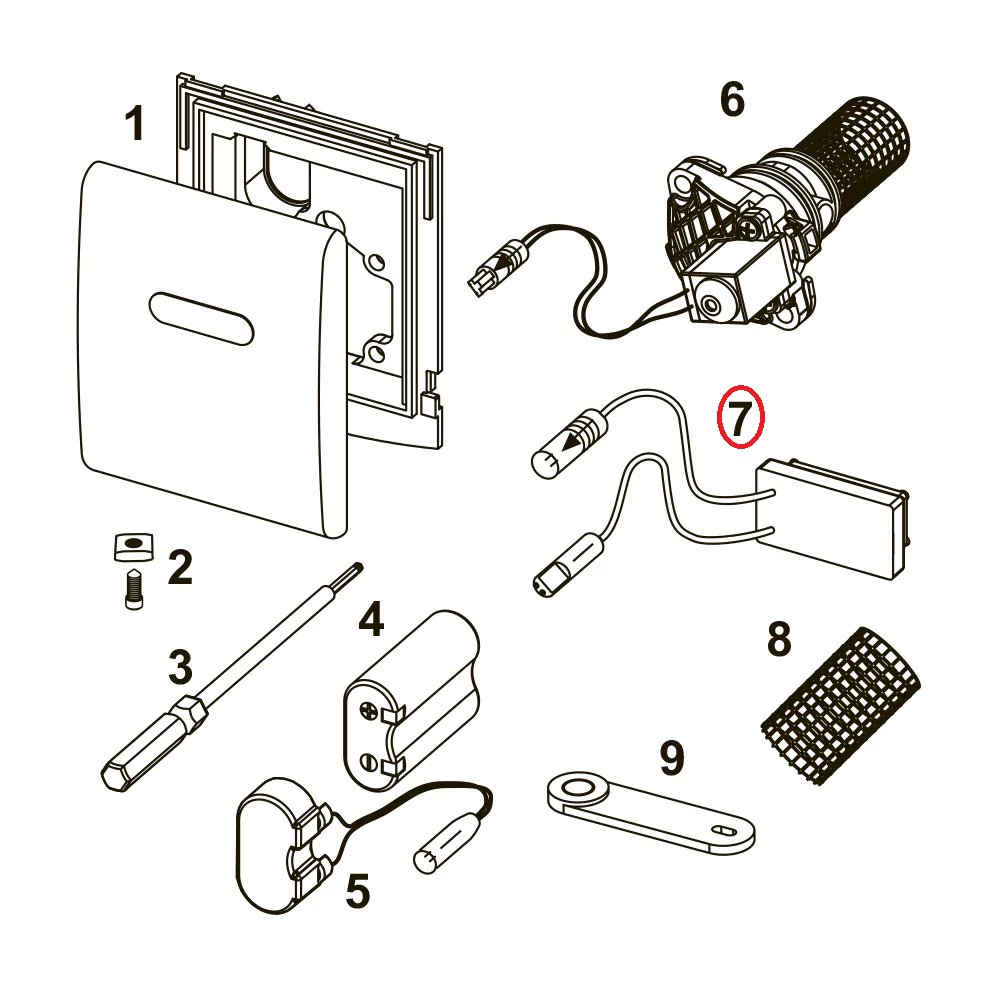 1
6
7
2
3
4
8
9
5