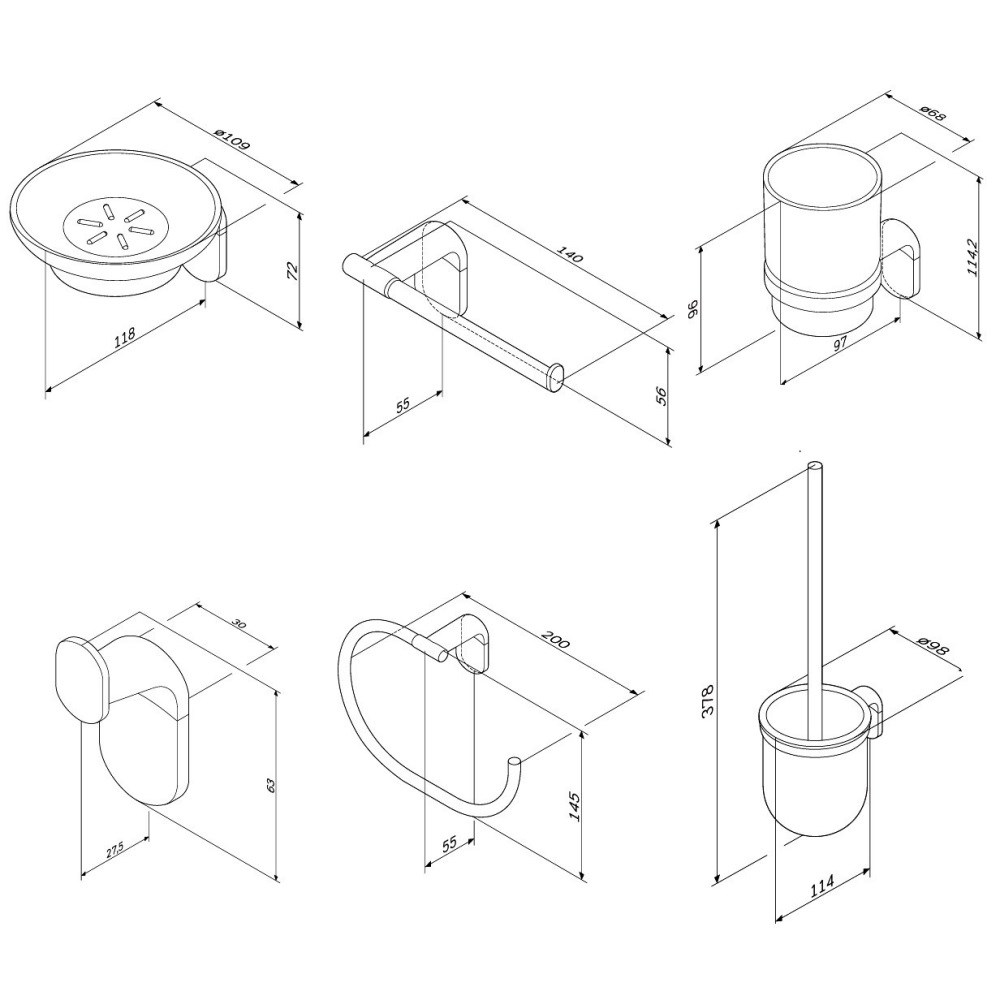 ø109
72
118
140
55
56
ø68
114,2
96
97
30
63
27,5
200
145
55
378
ø98
114