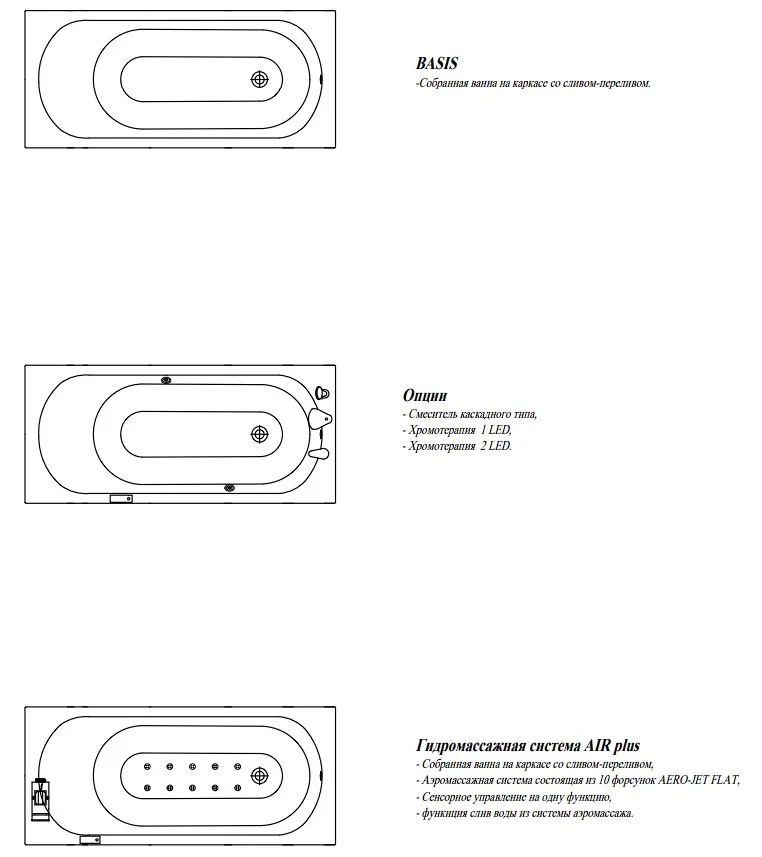 BASIS
-Собранная ванна на каркасе со сливом-переливом.

Опции
- Смеситель каскадного типа,
- Хромотерапия 1 LED,
- Хромотерапия 2 LED.

Гидромассажная система AIR plus
- Собранная ванна на каркасе со сливом-переливом,
- Аэромассажная система состоящая из 10 форсунок AERO-JET FLAT,
- Сенсорное управление на одну функцию,
- функция слив воды из системы аэромассажа.