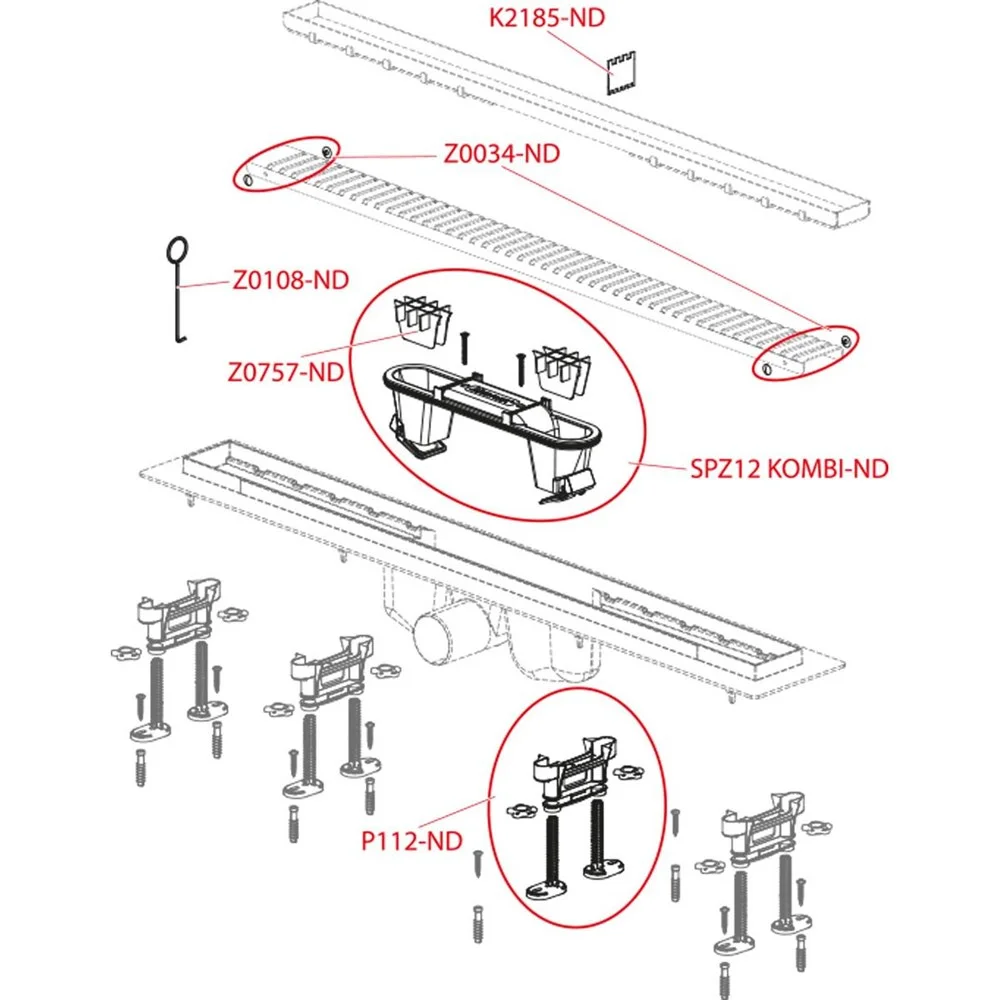 K2185-ND

Z0034-ND

Z0108-ND

Z0757-ND

SPZ12 KOMBI-ND

P112-ND