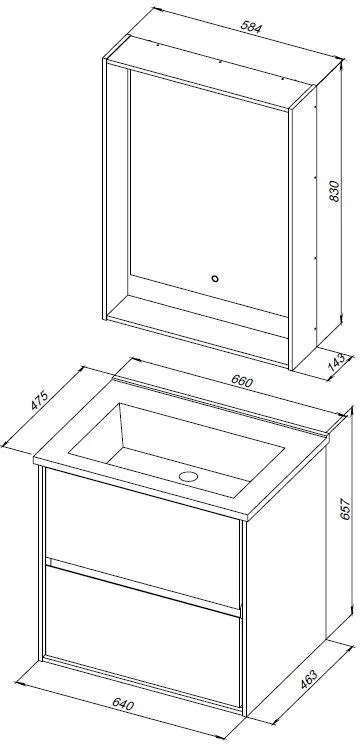 584
830
143
660
475
657
463
640