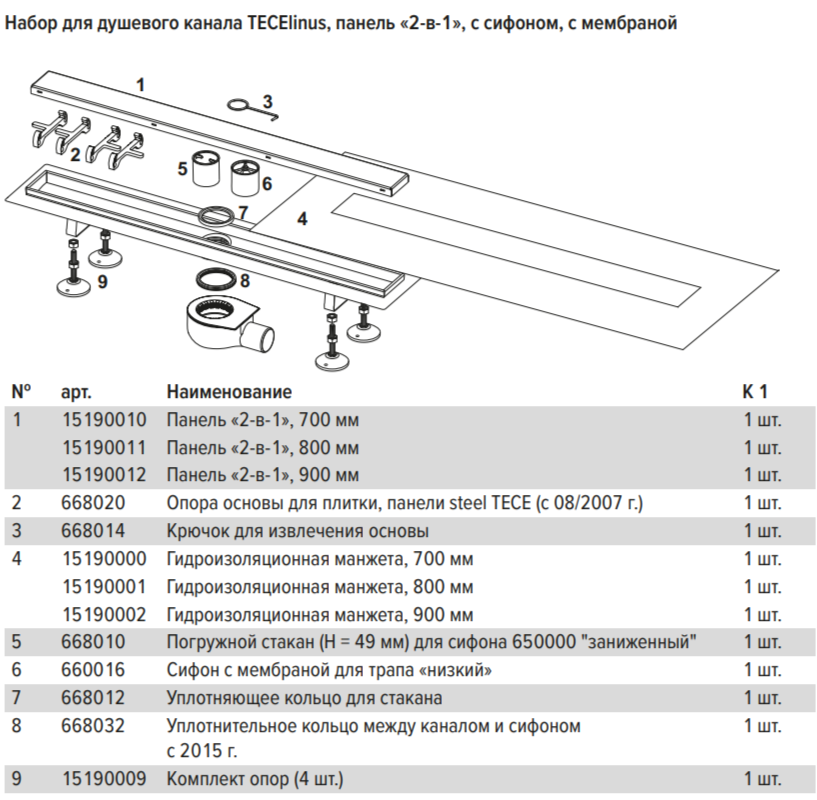 Набор для душевого канала TECElinus, панель «2-в-1», с сифоном, с мембраной

1
3
2
5
6
7
4
9
8

| Nº | арт. | Наименование | К 1 |
|---|---|---|---|
| 1 | 15190010 | Панель «2-в-1», 700 мм | 1 шт. |
| | 15190011 | Панель «2-в-1», 800 мм | 1 шт. |
| | 15190012 | Панель «2-в-1», 900 мм | 1 шт. |
| 2 | 668020 | Опора основы для плитки, панели steel TECE (с 08/2007 г.) | 1 шт. |
| 3 | 668014 | Крючок для извлечения основы | 1 шт. |
| 4 | 15190000 | Гидроизоляционная манжета, 700 мм | 1 шт. |
| | 15190001 | Гидроизоляционная манжета, 800 мм | 1 шт. |
| | 15190002 | Гидроизоляционная манжета, 900 мм | 1 шт. |
| 5 | 668010 | Погружной стакан (H = 49 мм) для сифона 650000 "заниженный" | 1 шт. |
| 6 | 660016 | Сифон с мембраной для трапа «низкий» | 1 шт. |
| 7 | 668012 | Уплотняющее кольцо для стакана | 1 шт. |
| 8 | 668032 | Уплотнительное кольцо между каналом и сифоном с 2015 г. | 1 шт. |
| 9 | 15190009 | Комплект опор (4 шт.) | 1 шт. |