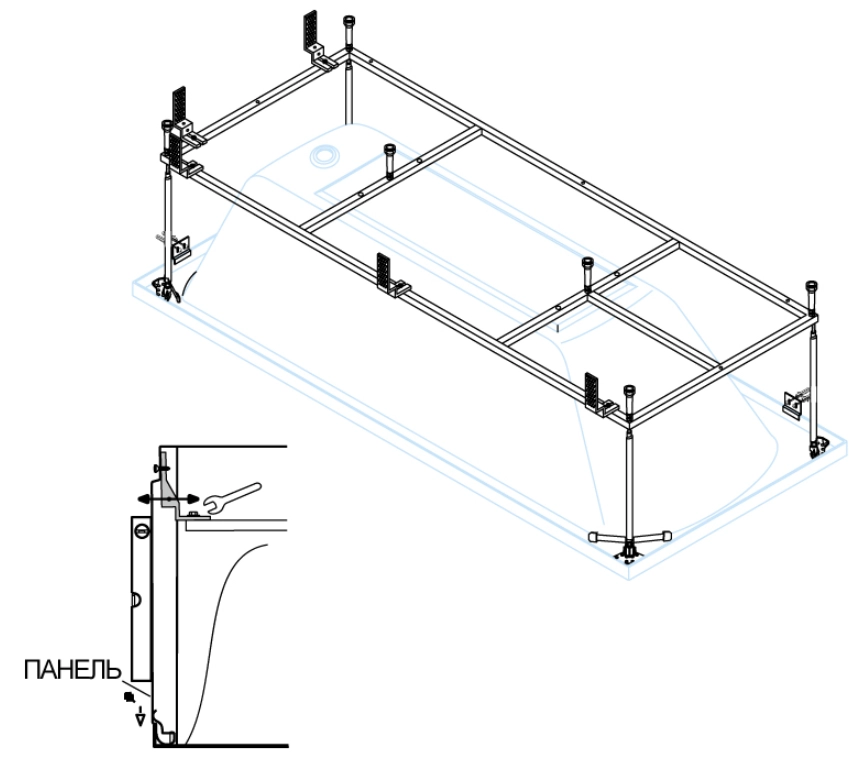 ПАНЕЛЬ