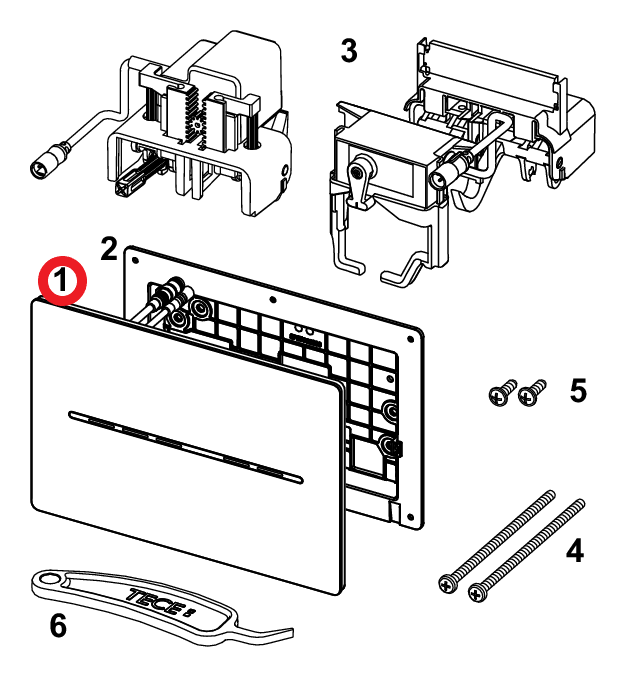 3

2

1

5

4

TECE

6