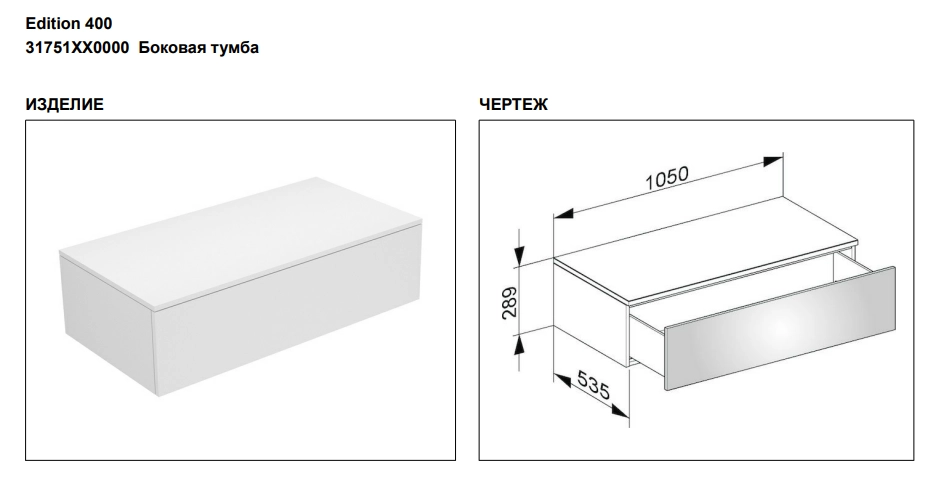 Edition 400
31751XX0000 Боковая тумба

ИЗДЕЛИЕ

ЧЕРТЕЖ

1050

289

535