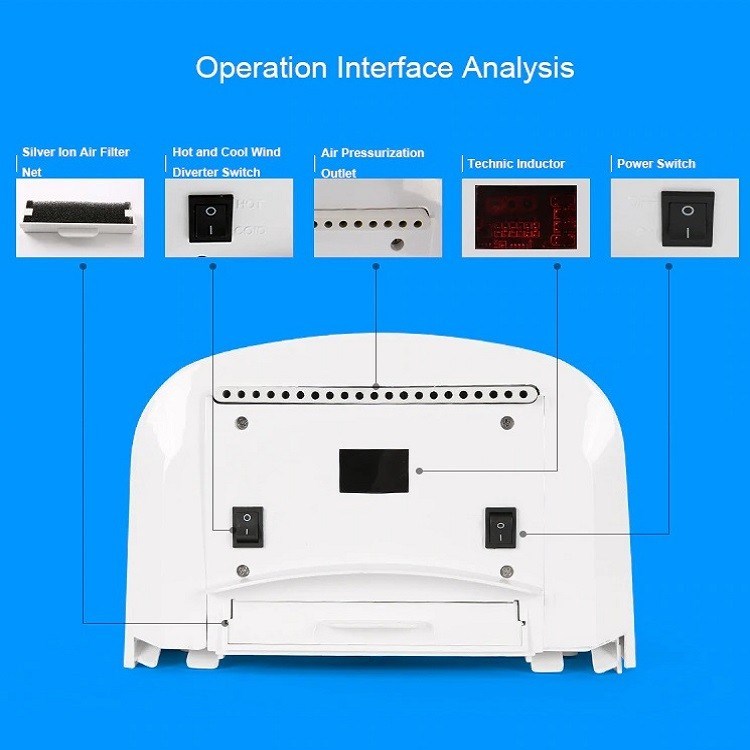 Operation Interface Analysis

Silver Ion Air Filter Net

Hot and Cool Wind Diverter Switch

HOT
COLD

Air Pressurization Outlet

Technic Inductor

Power Switch